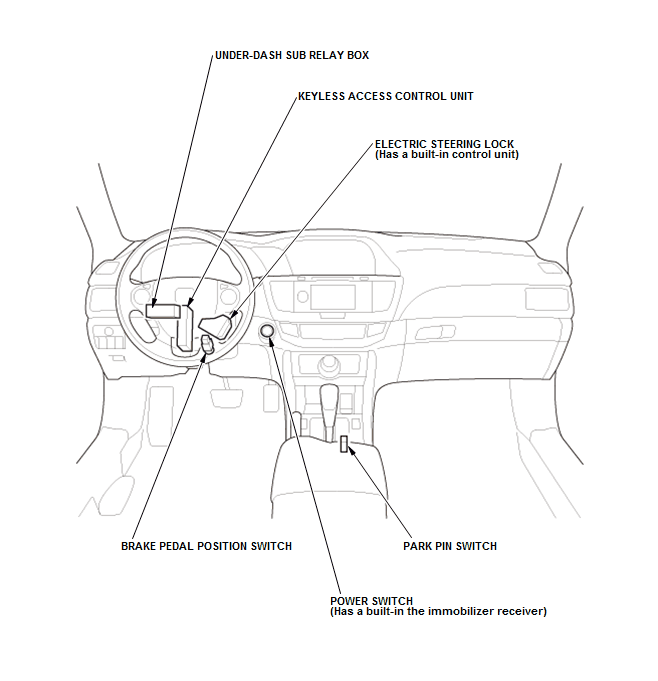 UNDER-DASH SUB RELAY BOX

KEYLESS ACCESS CONTROL UNIT

ELECTRIC STEERING LOCK
(Has a built-in control unit)

BRAKE PEDAL POSITION SWITCH

PARK PIN SWITCH

POWER SWITCH
(Has a built-in the immobilizer receiver)