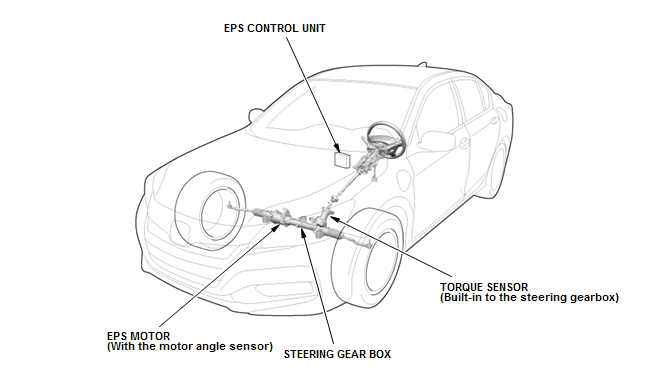 EPS CONTROL UNIT

TORQUE SENSOR
(Built-in to the steering gearbox)

EPS MOTOR
(With the motor angle sensor)

STEERING GEAR BOX