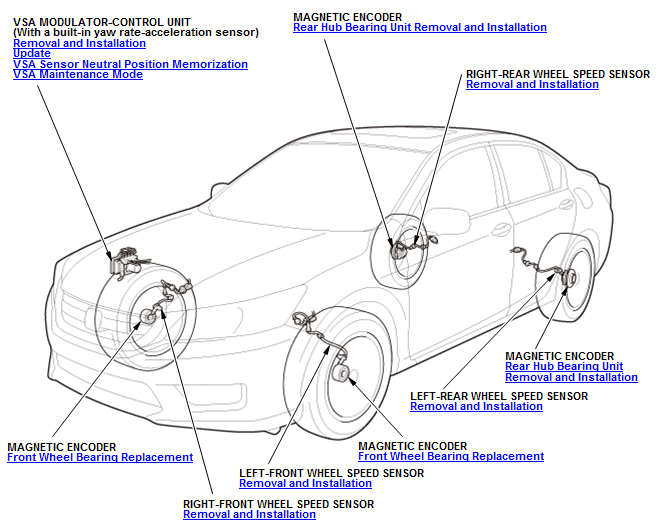 VSA MODULATOR-CONTROL UNIT
(With a built-in yaw rate-acceleration sensor)
Removal and Installation
Update
VSA Sensor Neutral Position Memorization
VSA Maintenance Mode

MAGNETIC ENCODER
Rear Hub Bearing Unit Removal and Installation

RIGHT-REAR WHEEL SPEED SENSOR
Removal and Installation

MAGNETIC ENCODER
Rear Hub Bearing Unit
Removal and Installation

LEFT-REAR WHEEL SPEED SENSOR
Removal and Installation

MAGNETIC ENCODER
Front Wheel Bearing Replacement

MAGNETIC ENCODER
Front Wheel Bearing Replacement

LEFT-FRONT WHEEL SPEED SENSOR
Removal and Installation

RIGHT-FRONT WHEEL SPEED SENSOR
Removal and Installation