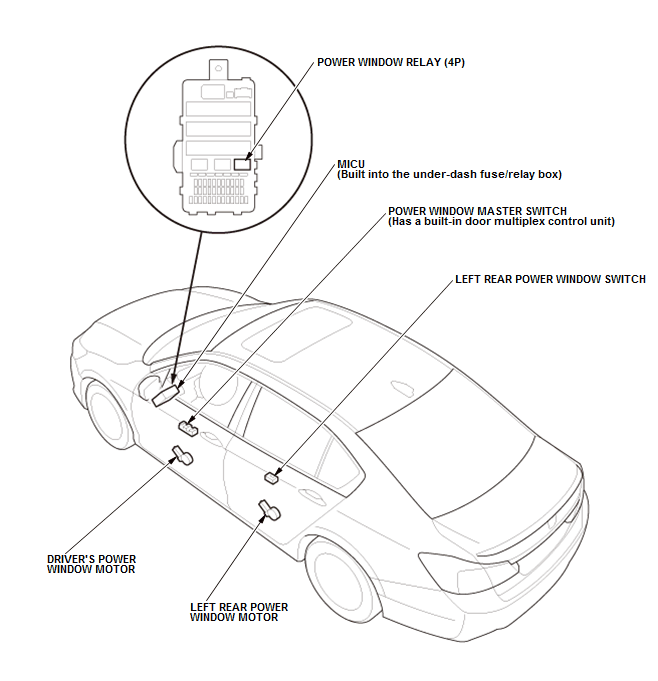 POWER WINDOW RELAY (4P)

MICU
(Built into the under-dash fuse/relay box)

POWER WINDOW MASTER SWITCH
(Has a built-in door multiplex control unit)

LEFT REAR POWER WINDOW SWITCH

DRIVER'S POWER
WINDOW MOTOR

LEFT REAR POWER
WINDOW MOTOR