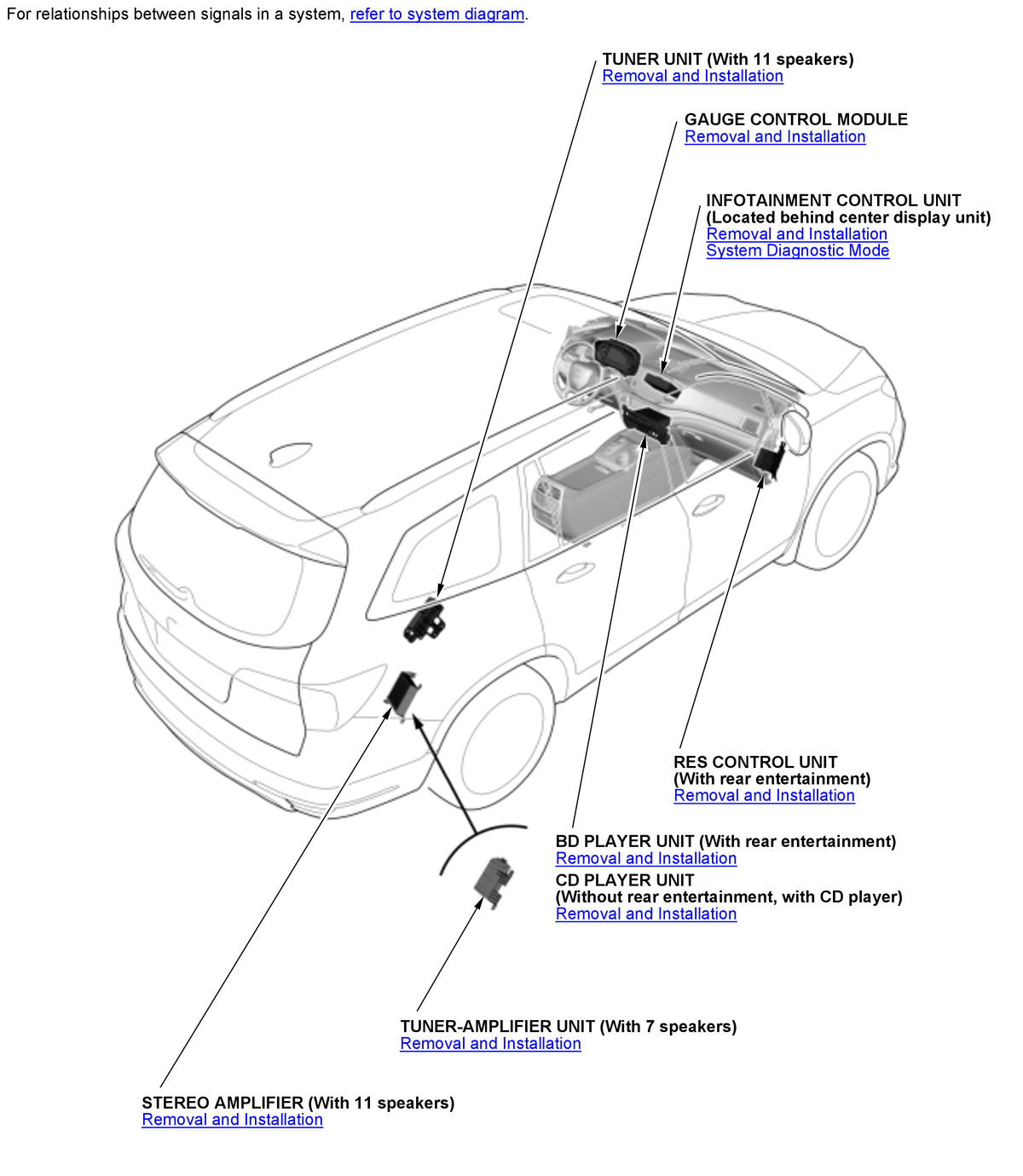 For relationships between signals in a system, refer to system diagram.

TUNER UNIT (With 11 speakers)
Removal and Installation

GAUGE CONTROL MODULE
Removal and Installation

INFOTAINMENT CONTROL UNIT
(Located behind center display unit)
Removal and Installation
System Diagnostic Mode

RES CONTROL UNIT
(With rear entertainment)
Removal and Installation

BD PLAYER UNIT (With rear entertainment)
Removal and Installation
CD PLAYER UNIT
(Without rear entertainment, with CD player)
Removal and Installation

TUNER-AMPLIFIER UNIT (With 7 speakers)
Removal and Installation

STEREO AMPLIFIER (With 11 speakers)
Removal and Installation