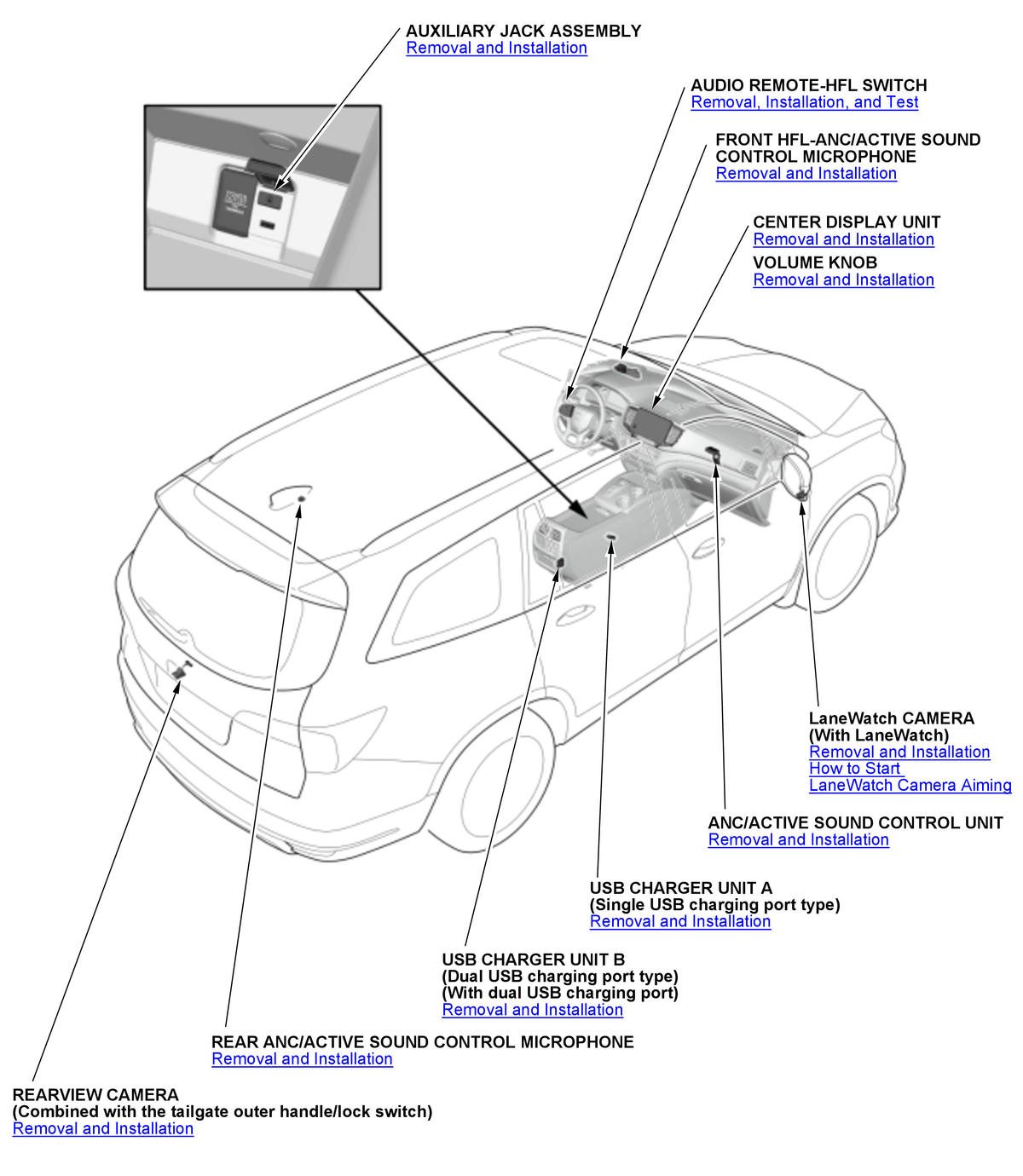 AUXILIARY JACK ASSEMBLY
Removal and Installation

AUDIO REMOTE-HFL SWITCH
Removal, Installation, and Test

FRONT HFL-ANC/ACTIVE SOUND CONTROL MICROPHONE
Removal and Installation

CENTER DISPLAY UNIT
Removal and Installation

VOLUME KNOB
Removal and Installation

LaneWatch CAMERA
(With LaneWatch)
Removal and Installation
How to Start
LaneWatch Camera Aiming

ANC/ACTIVE SOUND CONTROL UNIT
Removal and Installation

USB CHARGER UNIT A
(Single USB charging port type)
Removal and Installation

USB CHARGER UNIT B
(Dual USB charging port type)
(With dual USB charging port)
Removal and Installation

REAR ANC/ACTIVE SOUND CONTROL MICROPHONE
Removal and Installation

REARVIEW CAMERA
(Combined with the tailgate outer handle/lock switch)
Removal and Installation