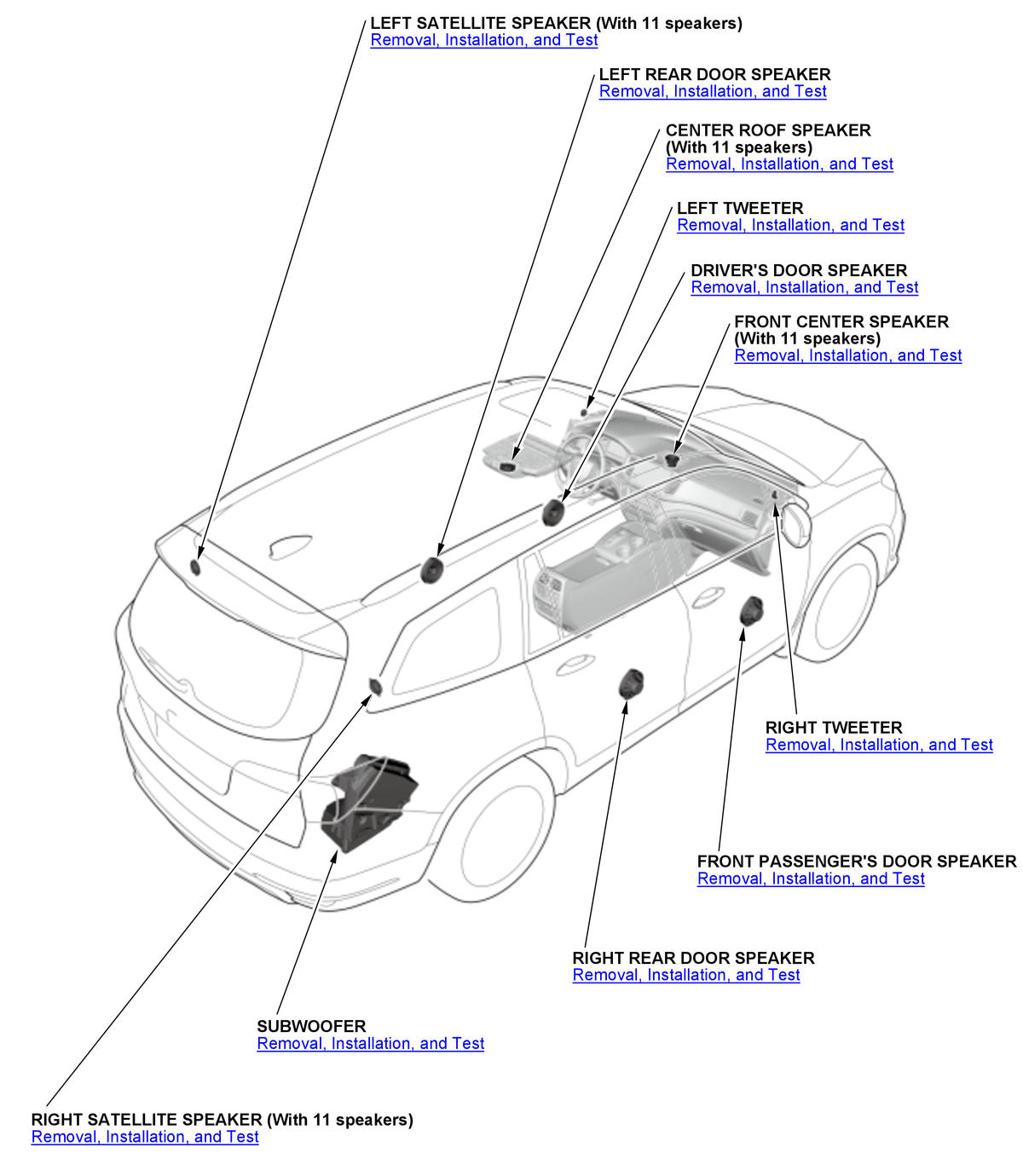 LEFT SATELLITE SPEAKER (With 11 speakers)
Removal, Installation, and Test

LEFT REAR DOOR SPEAKER
Removal, Installation, and Test

CENTER ROOF SPEAKER (With 11 speakers)
Removal, Installation, and Test

LEFT TWEETER
Removal, Installation, and Test

DRIVER'S DOOR SPEAKER
Removal, Installation, and Test

FRONT CENTER SPEAKER (With 11 speakers)
Removal, Installation, and Test

RIGHT TWEETER
Removal, Installation, and Test

FRONT PASSENGER'S DOOR SPEAKER
Removal, Installation, and Test

RIGHT REAR DOOR SPEAKER
Removal, Installation, and Test

SUBWOOFER
Removal, Installation, and Test

RIGHT SATELLITE SPEAKER (With 11 speakers)
Removal, Installation, and Test