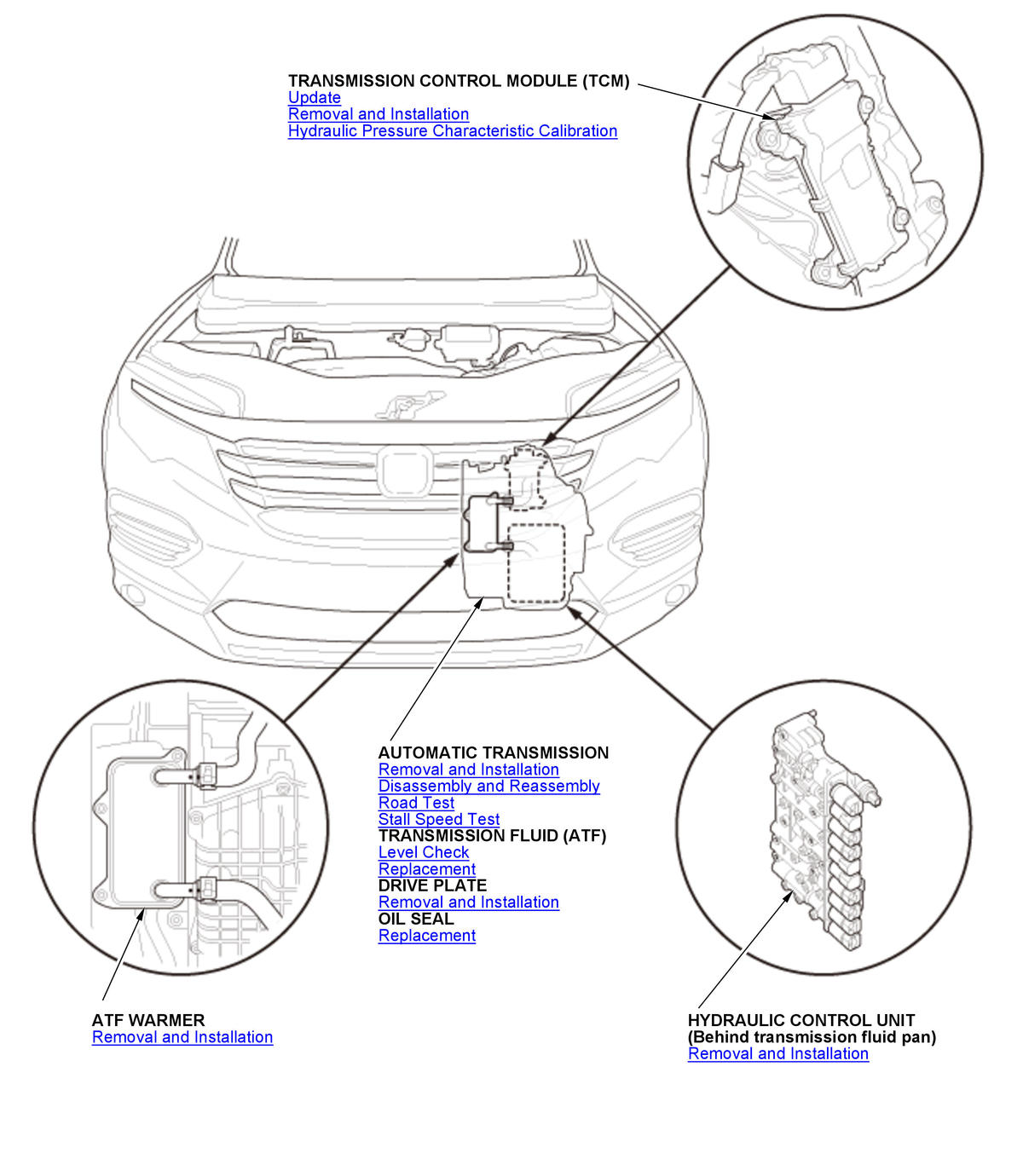 TRANSMISSION CONTROL MODULE (TCM)
Update
Removal and Installation
Hydraulic Pressure Characteristic Calibration

AUTOMATIC TRANSMISSION
Removal and Installation
Disassembly and Reassembly
Road Test
Stall Speed Test
TRANSMISSION FLUID (ATF)
Level Check
Replacement
DRIVE PLATE
Removal and Installation
OIL SEAL
Replacement

ATF WARMER
Removal and Installation

HYDRAULIC CONTROL UNIT
(Behind transmission fluid pan)
Removal and Installation