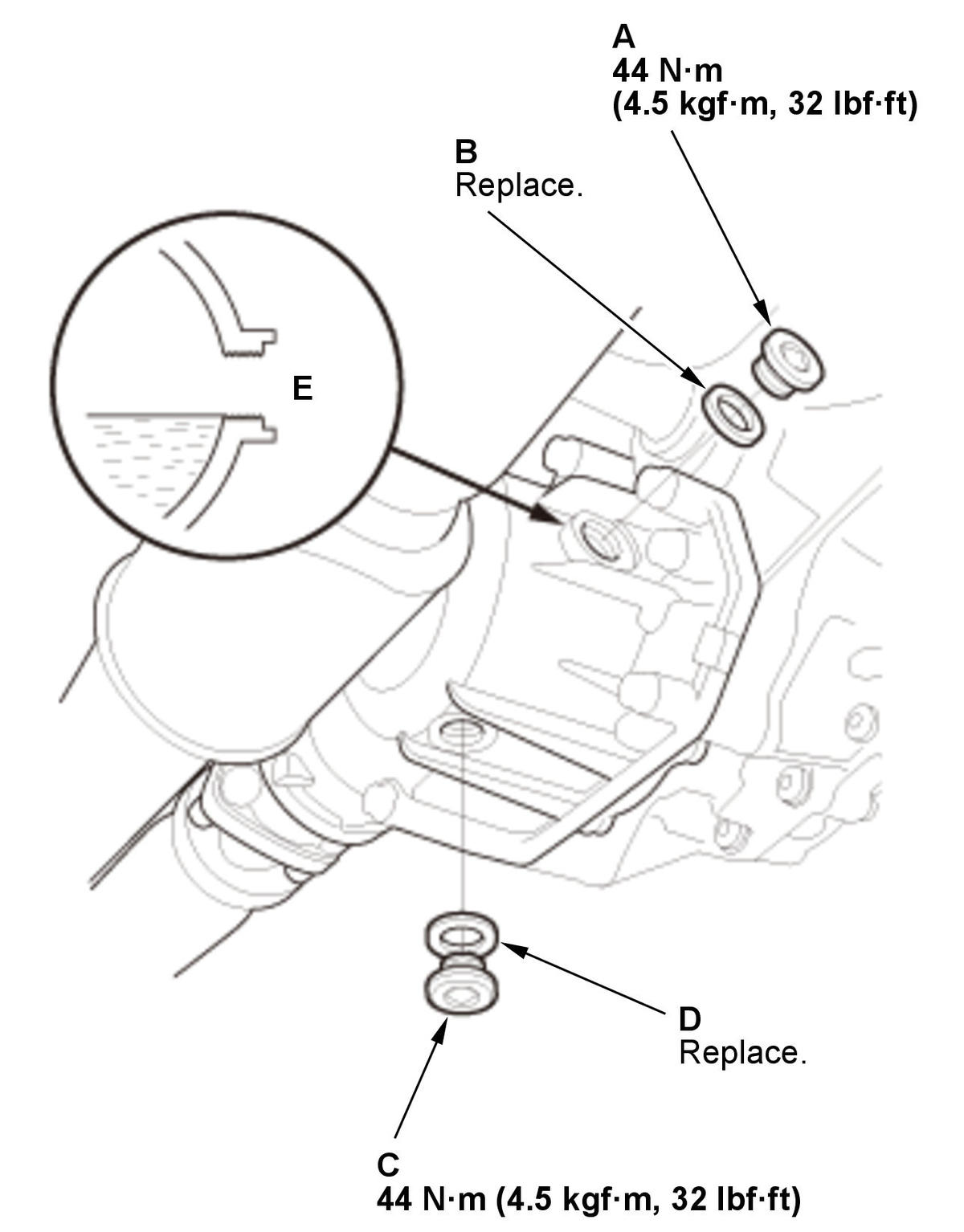 A
44 N·m
(4.5 kgf·m, 32 lbf·ft)

B
Replace.

E

D
Replace.

C
44 N·m (4.5 kgf·m, 32 lbf·ft)