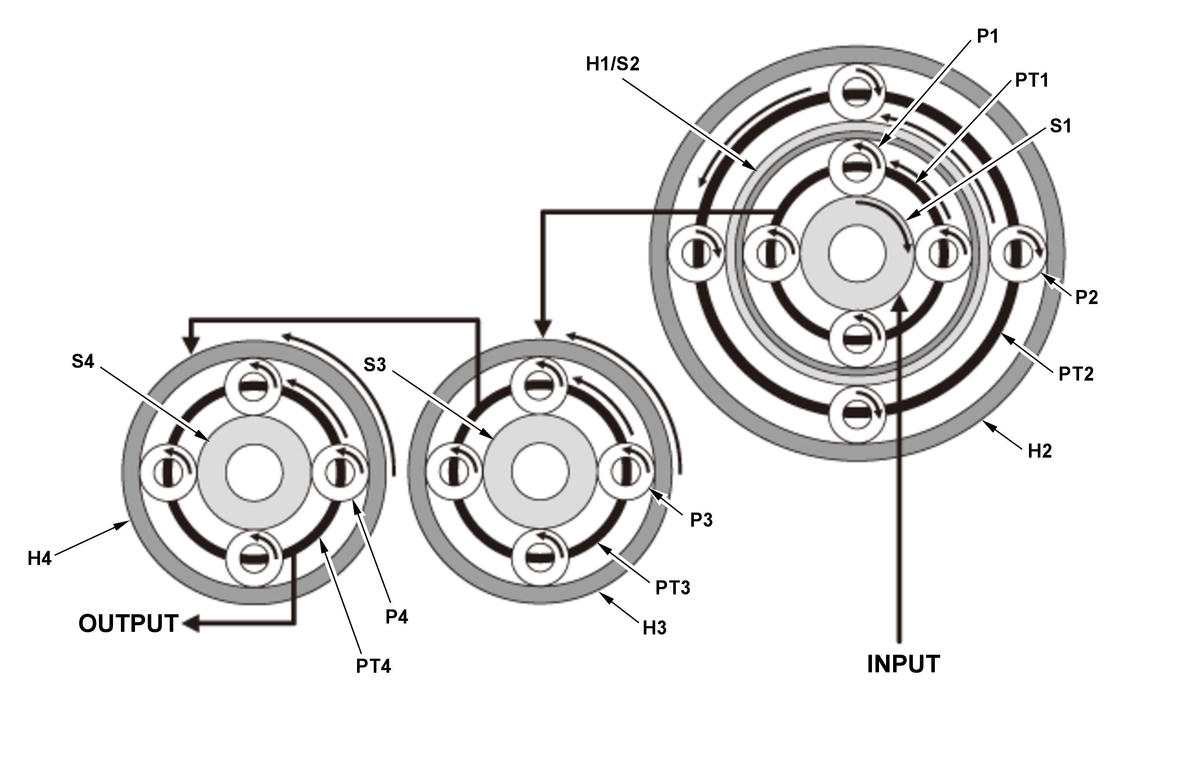 P1
H1/S2
PT1
S1
P2
PT2
H2
S4
S3
P3
PT3
H3
H4
P4
PT4
OUTPUT
INPUT