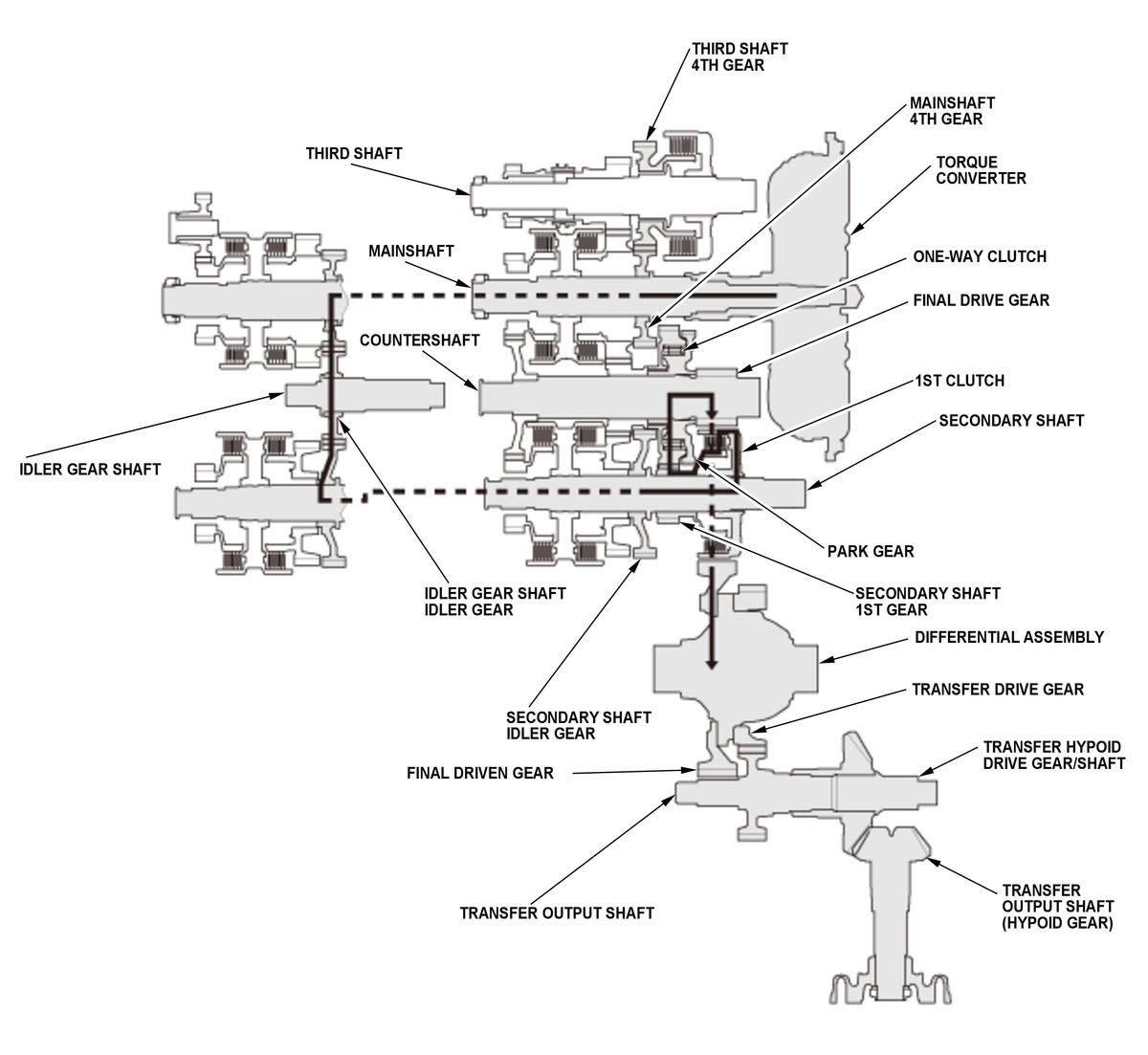 THIRD SHAFT
4TH GEAR

MAINSHAFT
4TH GEAR

THIRD SHAFT

TORQUE
CONVERTER

MAINSHAFT

ONE-WAY CLUTCH

FINAL DRIVE GEAR

COUNTERSHAFT

1ST CLUTCH

SECONDARY SHAFT

IDLER GEAR SHAFT

PARK GEAR

IDLER GEAR SHAFT
IDLER GEAR

SECONDARY SHAFT
1ST GEAR

DIFFERENTIAL ASSEMBLY

TRANSFER DRIVE GEAR

SECONDARY SHAFT
IDLER GEAR

TRANSFER HYPOID
DRIVE GEAR/SHAFT

FINAL DRIVEN GEAR

TRANSFER
OUTPUT SHAFT
(HYPOID GEAR)

TRANSFER OUTPUT SHAFT