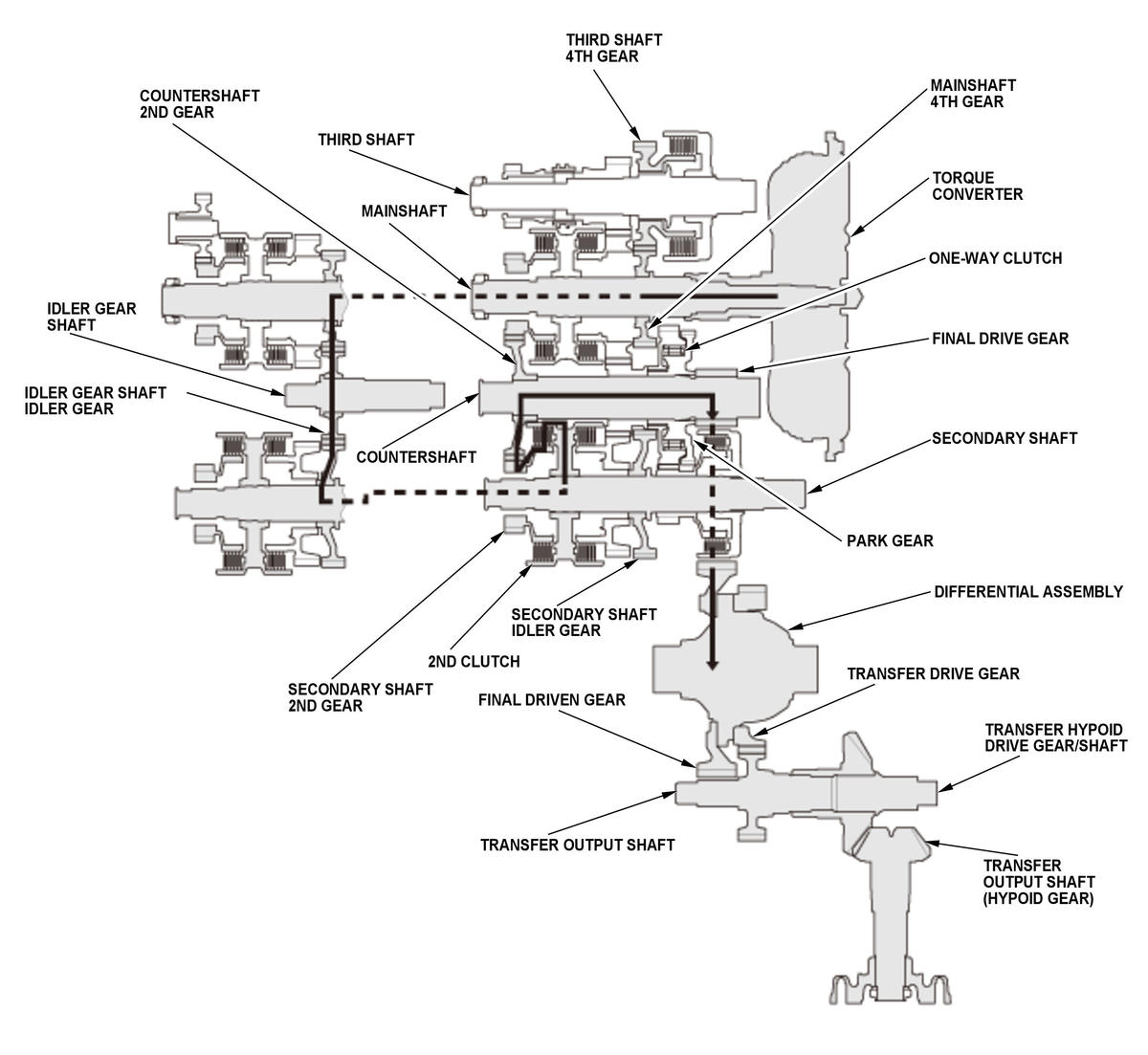 THIRD SHAFT
4TH GEAR

COUNTERSHAFT
2ND GEAR

MAINSHAFT
4TH GEAR

THIRD SHAFT

TORQUE
CONVERTER

MAINSHAFT

ONE-WAY CLUTCH

IDLER GEAR
SHAFT

FINAL DRIVE GEAR

IDLER GEAR SHAFT
IDLER GEAR

COUNTERSHAFT

SECONDARY SHAFT

PARK GEAR

DIFFERENTIAL ASSEMBLY

SECONDARY SHAFT
IDLER GEAR

2ND CLUTCH

SECONDARY SHAFT
2ND GEAR

TRANSFER DRIVE GEAR

FINAL DRIVEN GEAR

TRANSFER HYPOID
DRIVE GEAR/SHAFT

TRANSFER OUTPUT SHAFT

TRANSFER
OUTPUT SHAFT
(HYPOID GEAR)