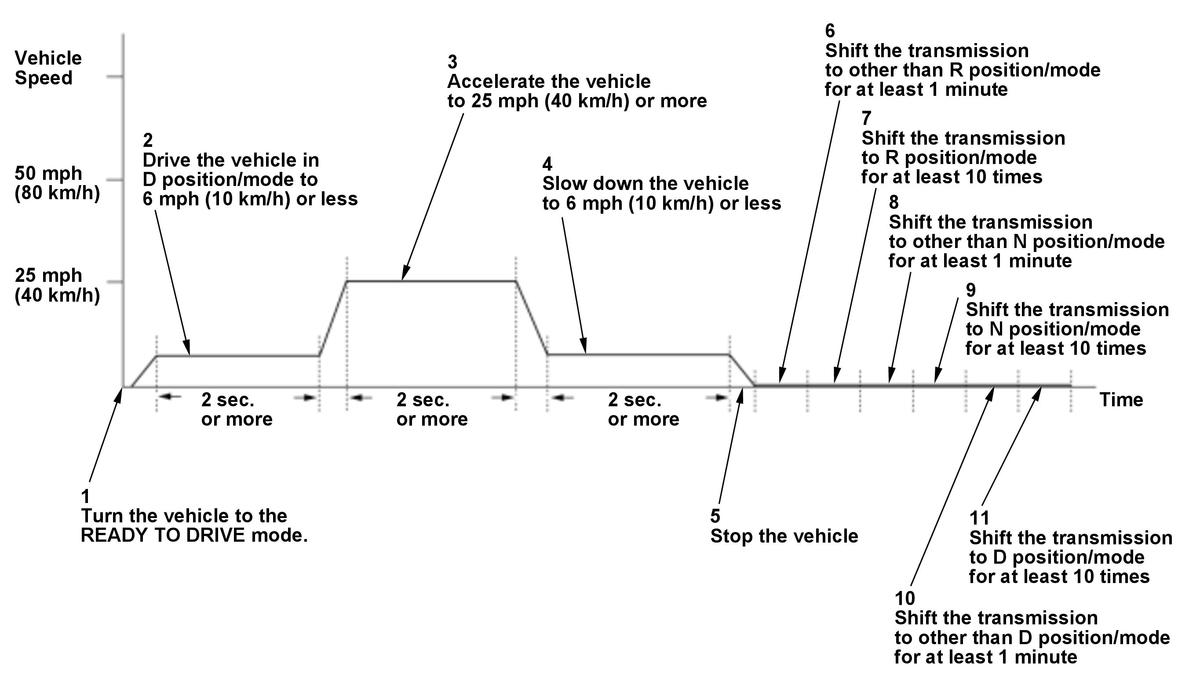 Vehicle Speed

50 mph (80 km/h)

25 mph (40 km/h)

2
Drive the vehicle in D position/mode to 6 mph (10 km/h) or less

3
Accelerate the vehicle to 25 mph (40 km/h) or more

4
Slow down the vehicle to 6 mph (10 km/h) or less

6
Shift the transmission to other than R position/mode for at least 1 minute

7
Shift the transmission to R position/mode for at least 10 times

8
Shift the transmission to other than N position/mode for at least 1 minute

9
Shift the transmission to N position/mode for at least 10 times

2 sec. or more

2 sec. or more

2 sec. or more

Time

1
Turn the vehicle to the READY TO DRIVE mode.

5
Stop the vehicle

11
Shift the transmission to D position/mode for at least 10 times

10
Shift the transmission to other than D position/mode for at least 1 minute