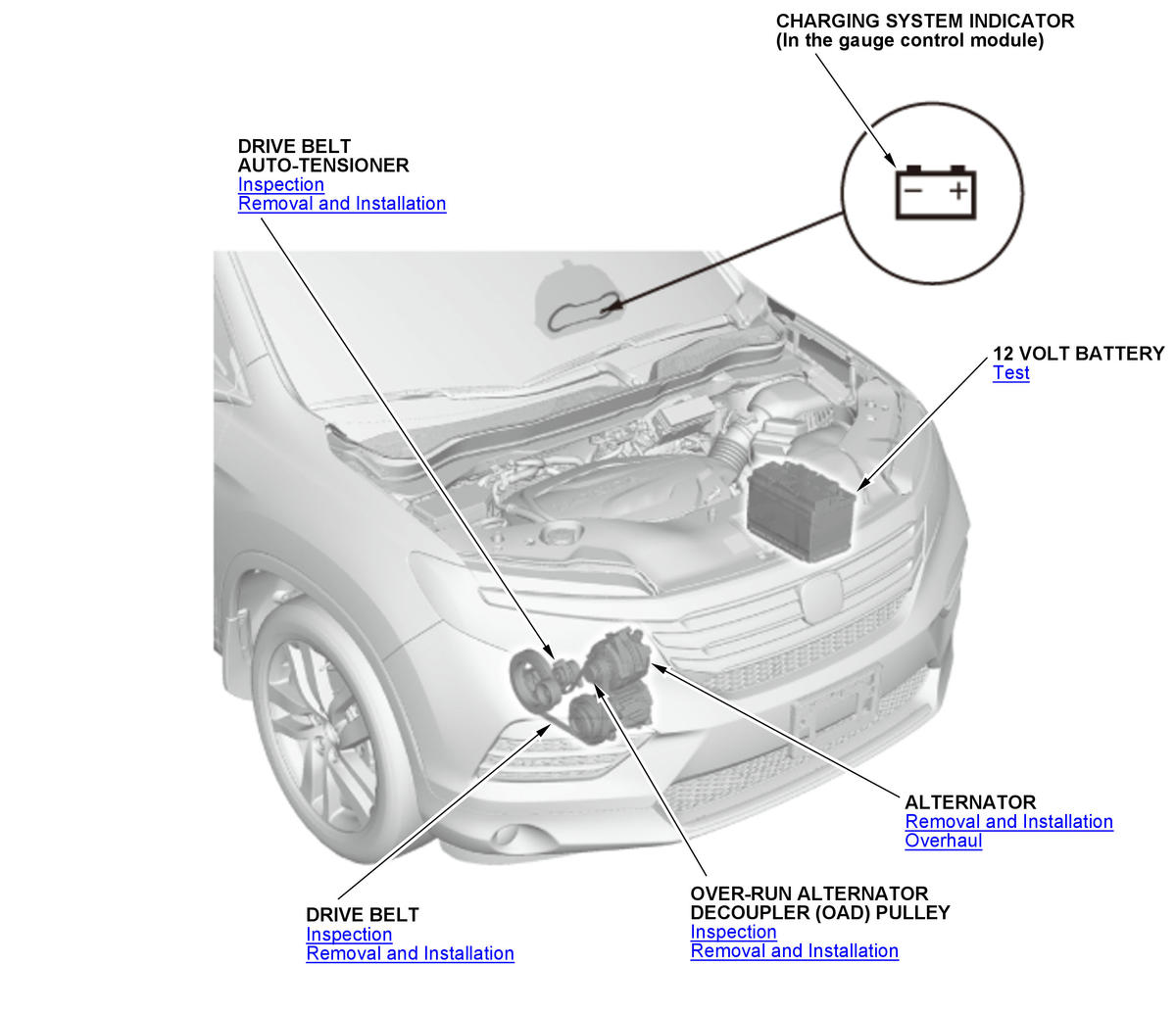 CHARGING SYSTEM INDICATOR
(In the gauge control module)

DRIVE BELT
AUTO-TENSIONER
Inspection
Removal and Installation

12 VOLT BATTERY
Test

ALTERNATOR
Removal and Installation
Overhaul

DRIVE BELT
Inspection
Removal and Installation

OVER-RUN ALTERNATOR
DECOUPLER (OAD) PULLEY
Inspection
Removal and Installation