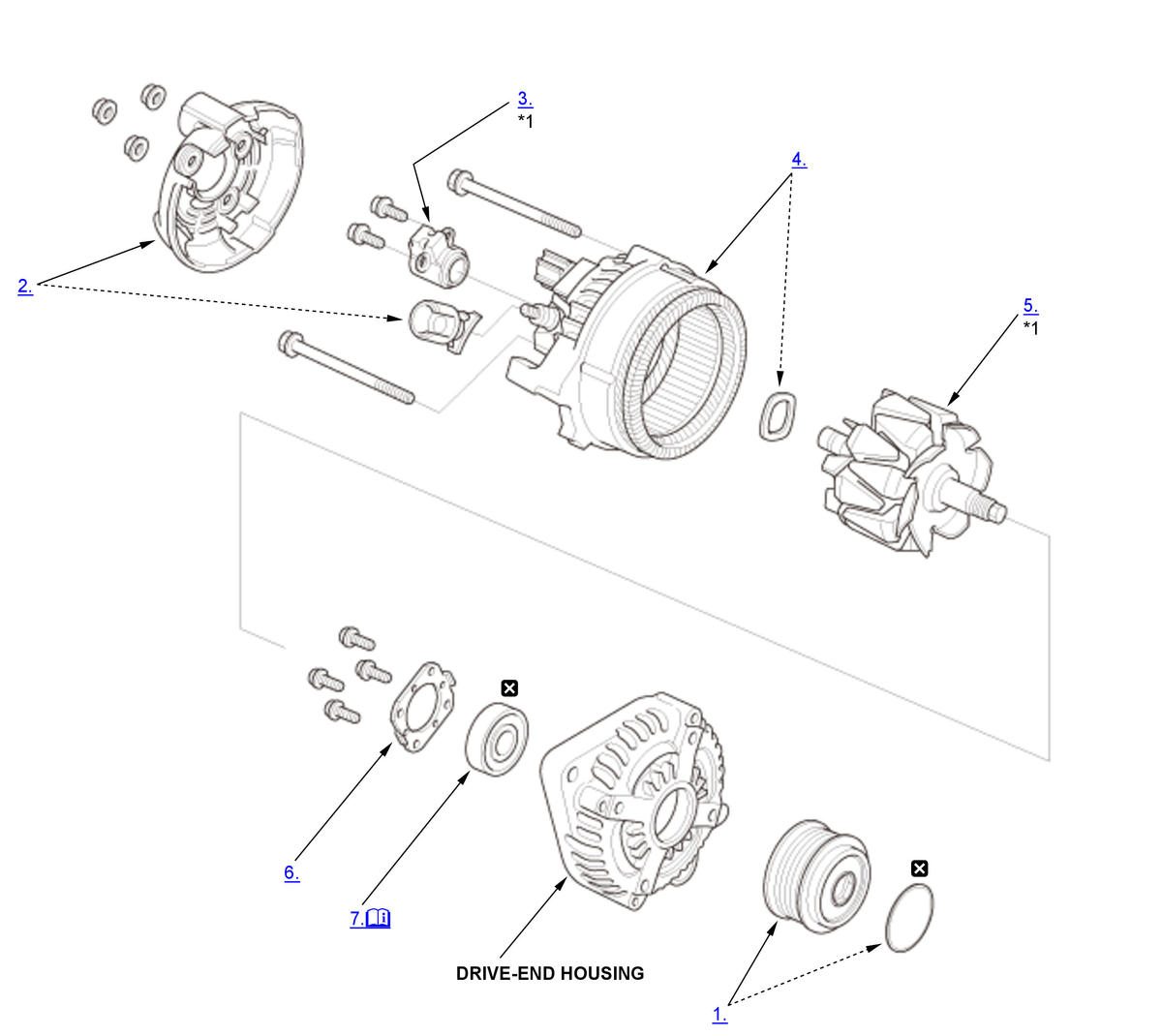 3.
*1

4.

2.

5.
*1

6.

7.

DRIVE-END HOUSING

1.