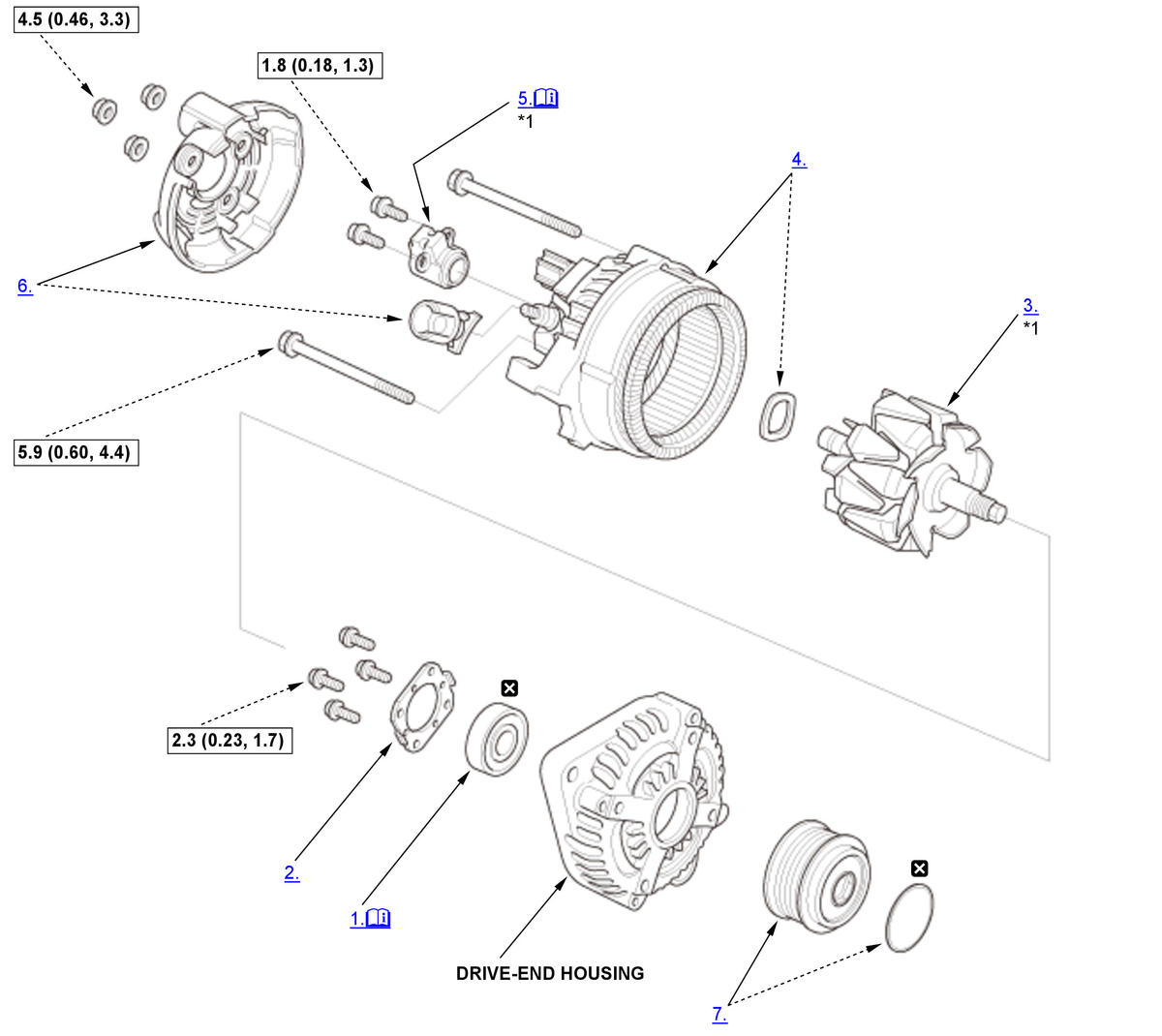 4.5 (0.46, 3.3)

1.8 (0.18, 1.3)

5.
*1

4.

6.

3.
*1

5.9 (0.60, 4.4)

2.3 (0.23, 1.7)

2.

1.

DRIVE-END HOUSING

7.