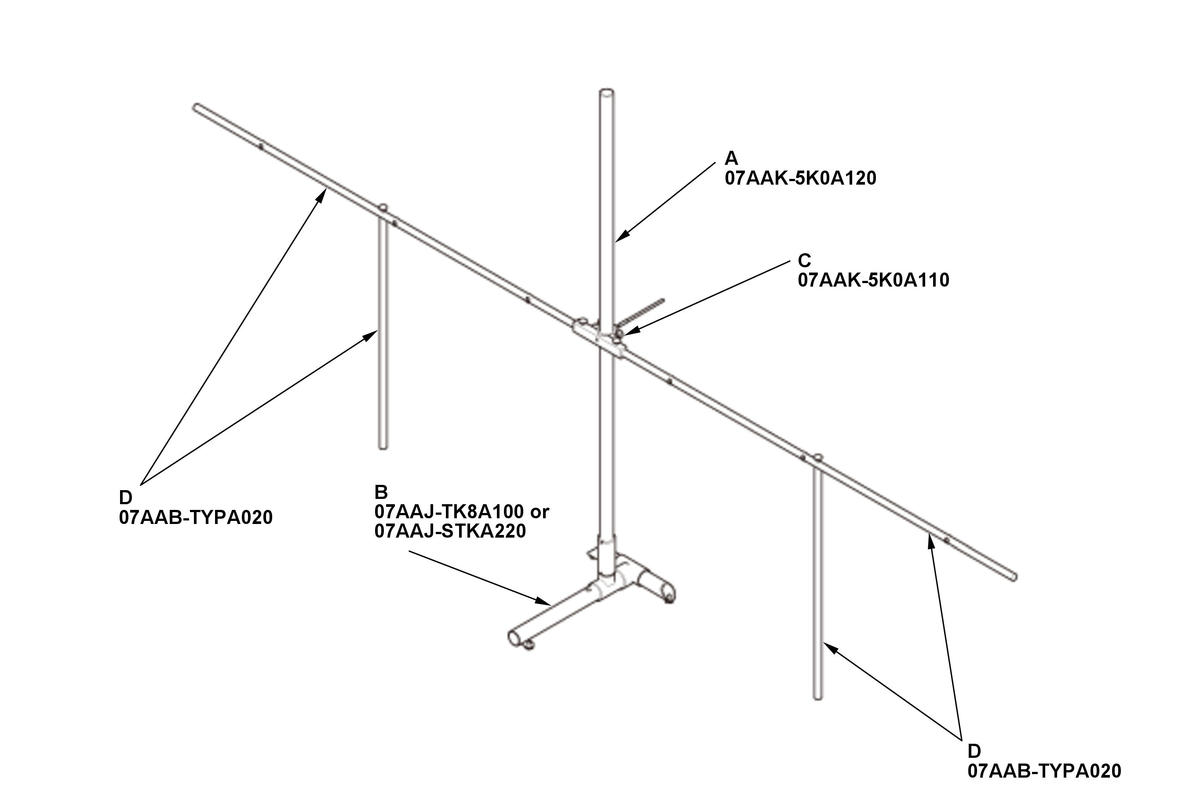 A
07AAK-5K0A120

C
07AAK-5K0A110

D
07AAB-TYPA020

B
07AAJ-TK8A100 or
07AAJ-STKA220

D
07AAB-TYPA020