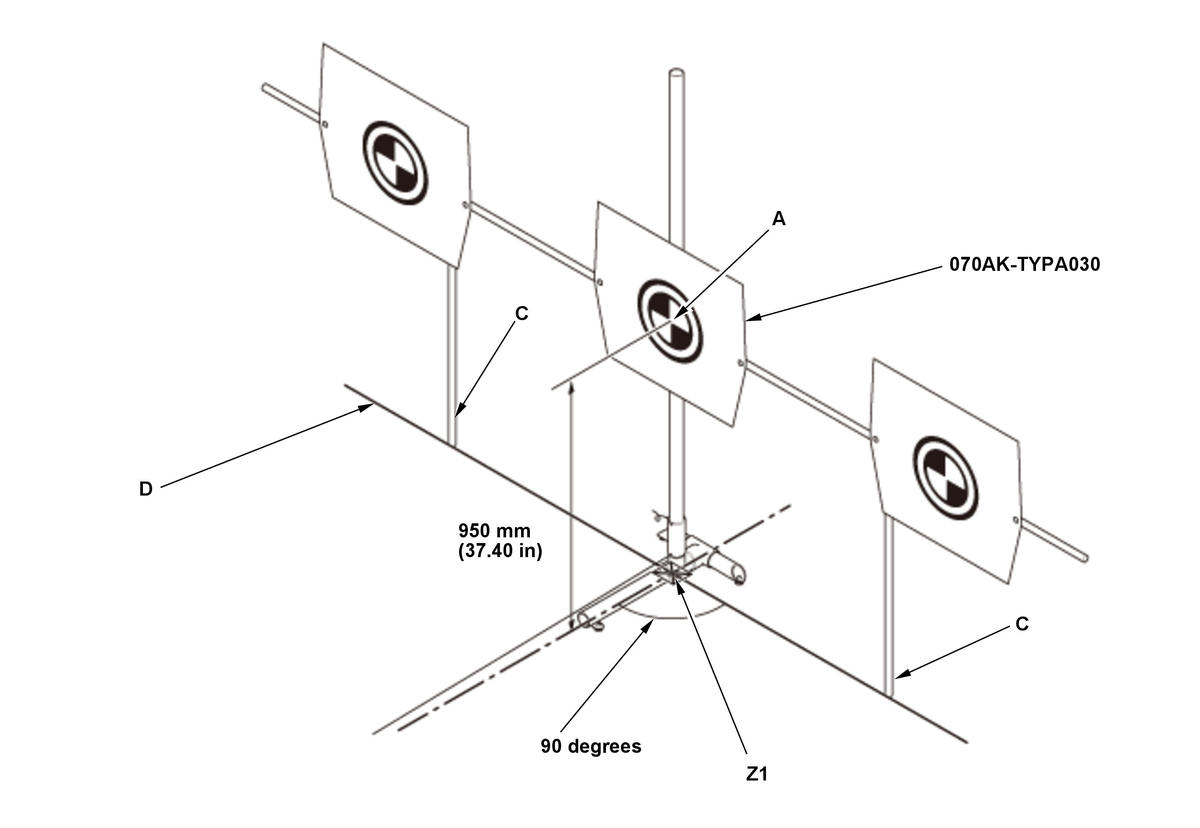 A

070AK-TYPA030

C

D

950 mm
(37.40 in)

C

90 degrees

Z1