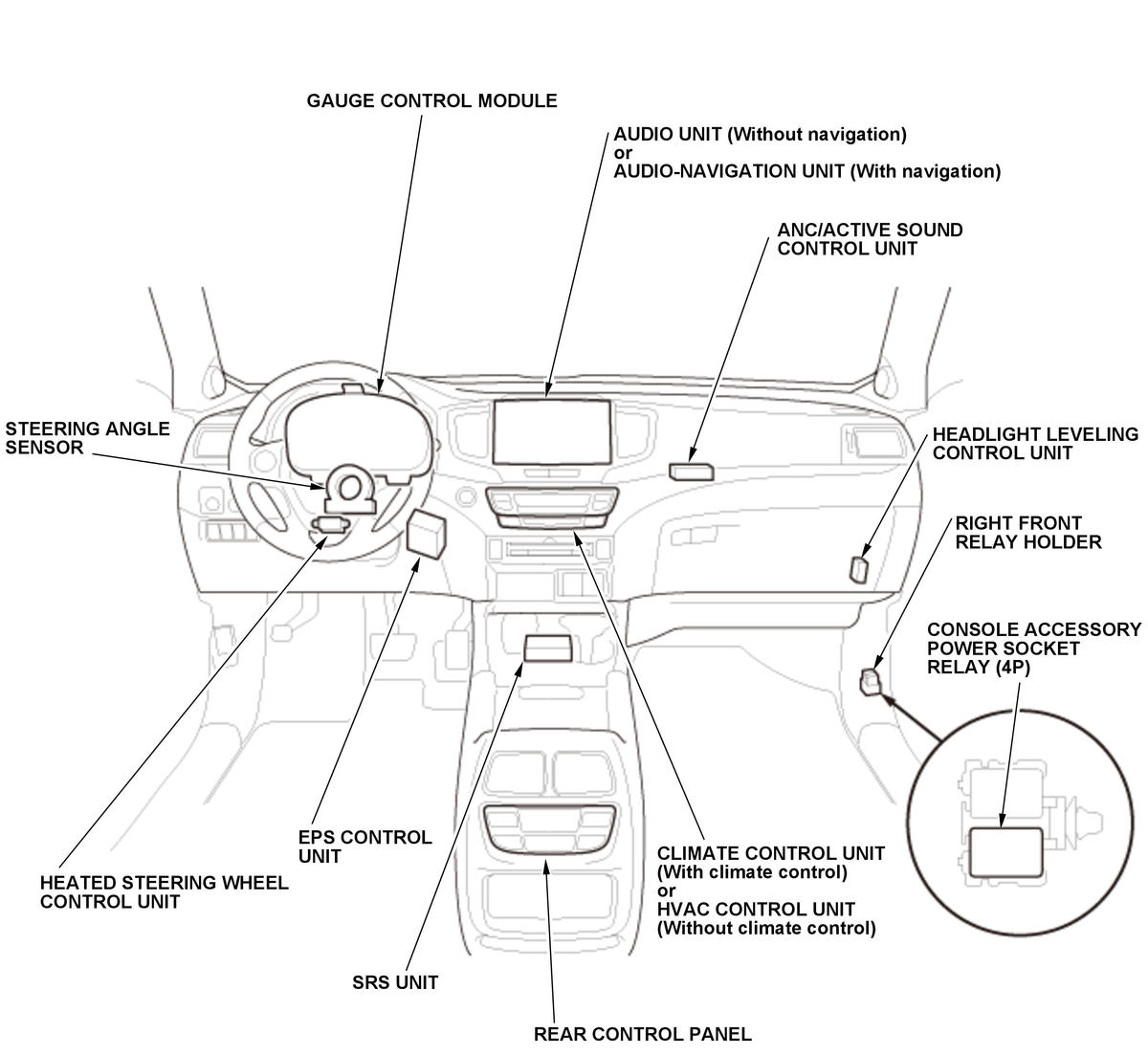 GAUGE CONTROL MODULE

AUDIO UNIT (Without navigation)
or
AUDIO-NAVIGATION UNIT (With navigation)

ANC/ACTIVE SOUND
CONTROL UNIT

STEERING ANGLE
SENSOR

HEADLIGHT LEVELING
CONTROL UNIT

RIGHT FRONT
RELAY HOLDER

CONSOLE ACCESSORY
POWER SOCKET
RELAY (4P)

EPS CONTROL
UNIT

HEATED STEERING WHEEL
CONTROL UNIT

CLIMATE CONTROL UNIT
(With climate control)
or
HVAC CONTROL UNIT
(Without climate control)

SRS UNIT

REAR CONTROL PANEL