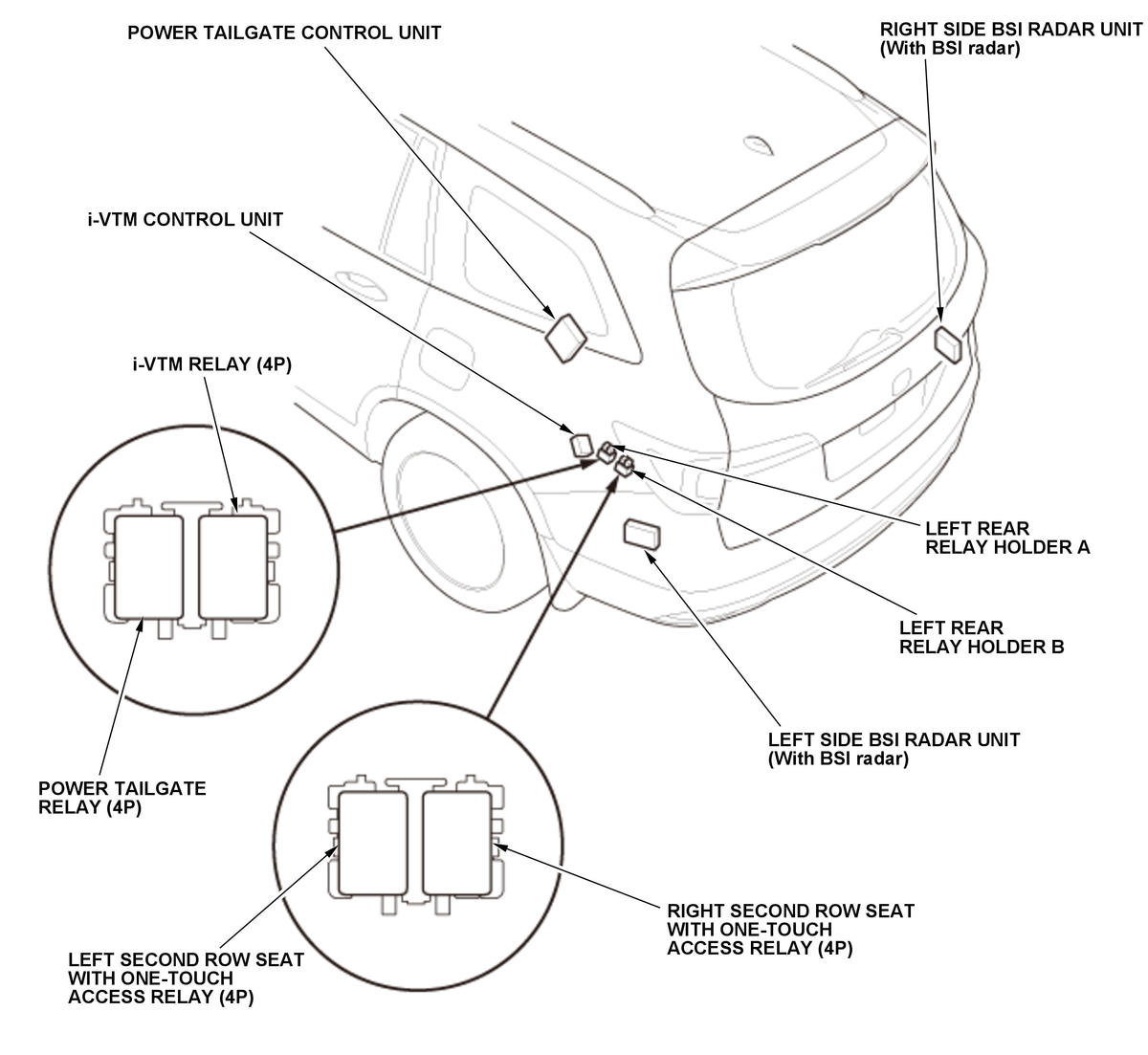 POWER TAILGATE CONTROL UNIT

RIGHT SIDE BSI RADAR UNIT (With BSI radar)

i-VTM CONTROL UNIT

i-VTM RELAY (4P)

LEFT REAR RELAY HOLDER A

LEFT REAR RELAY HOLDER B

LEFT SIDE BSI RADAR UNIT (With BSI radar)

POWER TAILGATE RELAY (4P)

RIGHT SECOND ROW SEAT WITH ONE-TOUCH ACCESS RELAY (4P)

LEFT SECOND ROW SEAT WITH ONE-TOUCH ACCESS RELAY (4P)