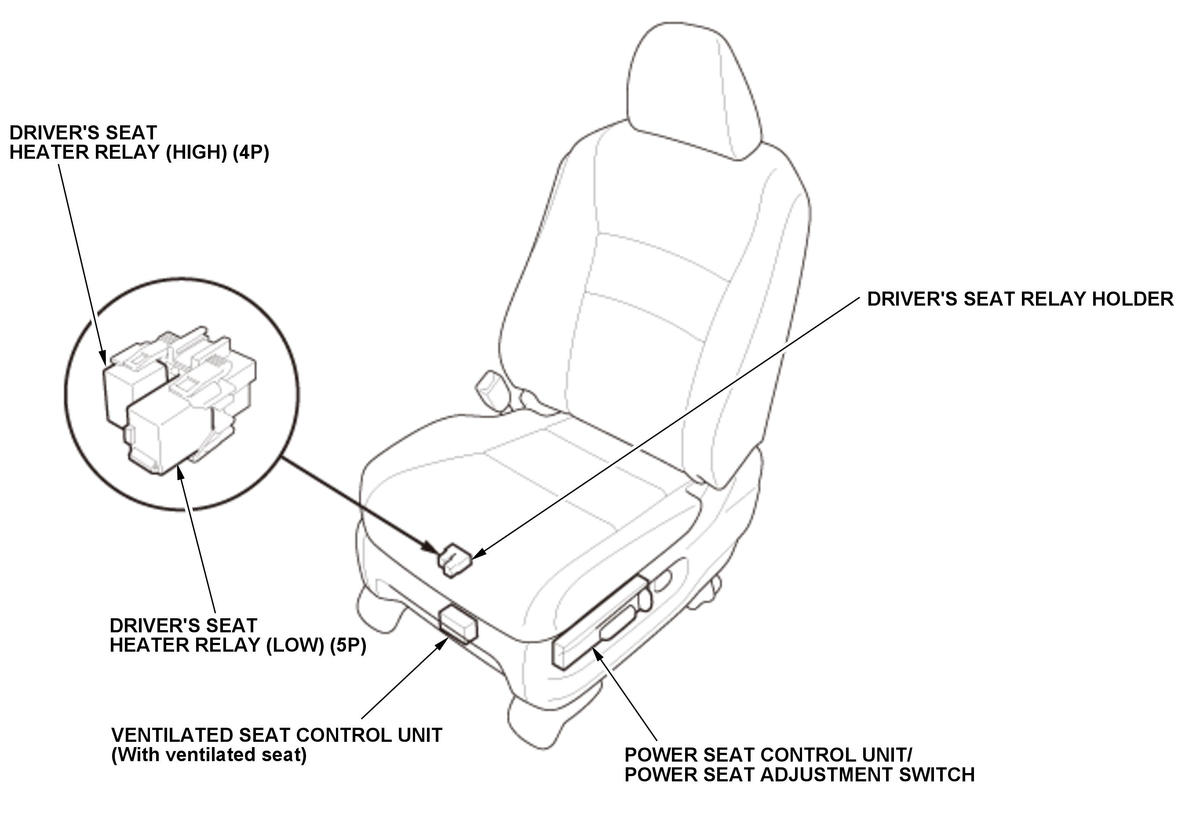 DRIVER'S SEAT
HEATER RELAY (HIGH) (4P)

DRIVER'S SEAT RELAY HOLDER

DRIVER'S SEAT
HEATER RELAY (LOW) (5P)

VENTILATED SEAT CONTROL UNIT
(With ventilated seat)

POWER SEAT CONTROL UNIT/
POWER SEAT ADJUSTMENT SWITCH