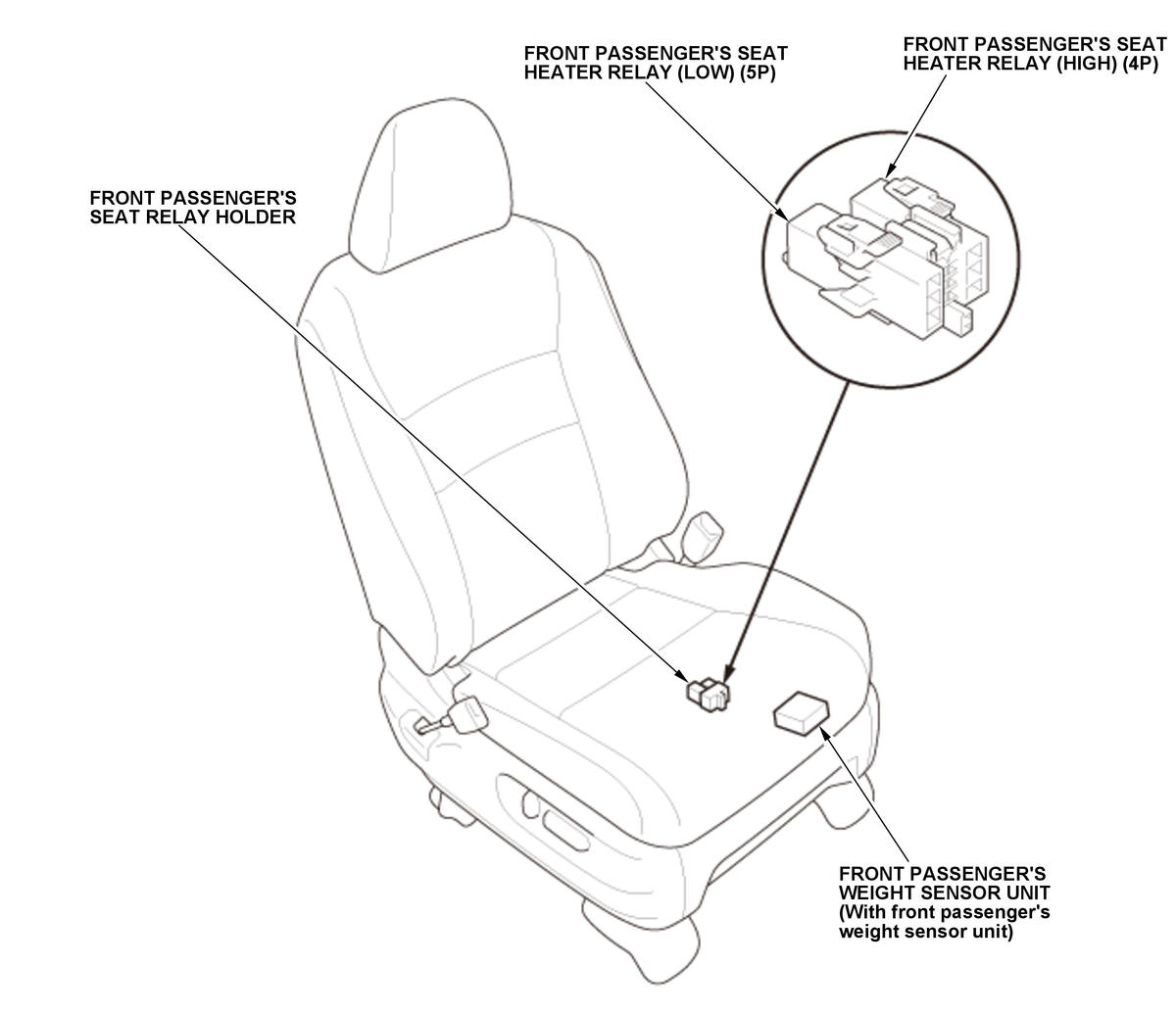 FRONT PASSENGER'S SEAT HEATER RELAY (LOW) (5P)

FRONT PASSENGER'S SEAT HEATER RELAY (HIGH) (4P)

FRONT PASSENGER'S SEAT RELAY HOLDER

FRONT PASSENGER'S WEIGHT SENSOR UNIT (With front passenger's weight sensor unit)