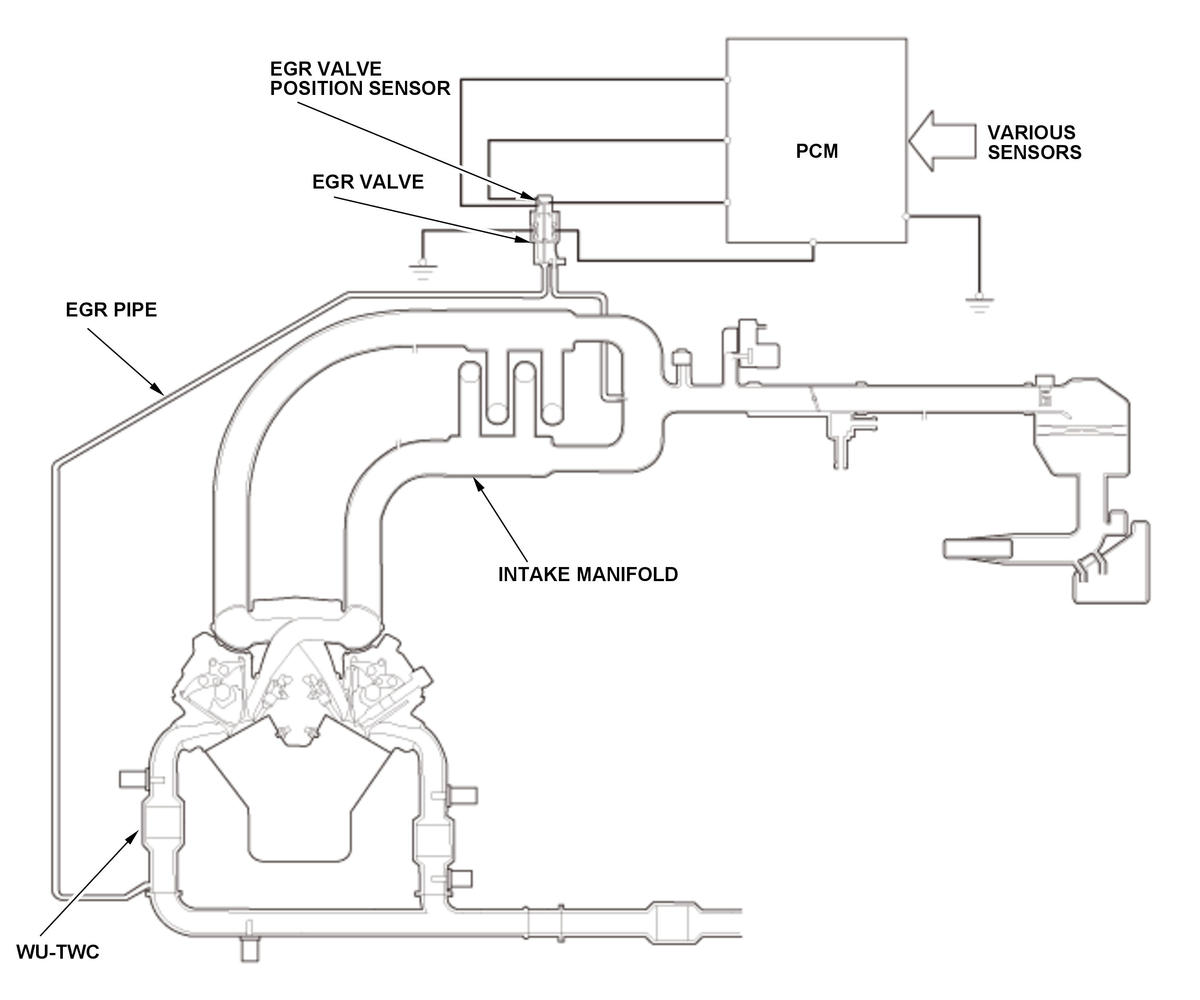 EGR VALVE POSITION SENSOR

PCM

VARIOUS SENSORS

EGR VALVE

EGR PIPE

INTAKE MANIFOLD

WU-TWC