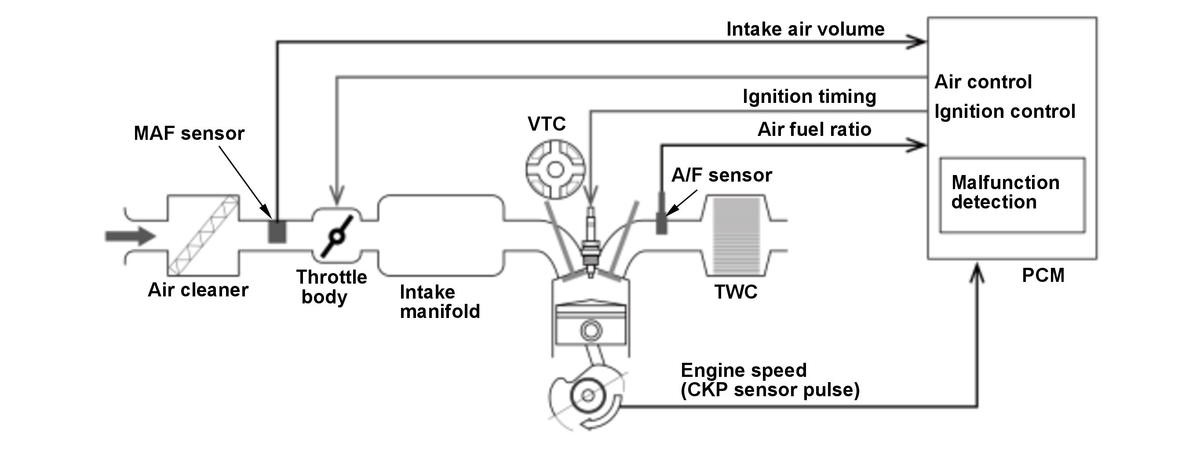 Intake air volume

Air control

Ignition timing

Ignition control

Air fuel ratio

MAF sensor

VTC

A/F sensor

Malfunction detection

Air cleaner

Throttle body

Intake manifold

TWC

PCM

Engine speed (CKP sensor pulse)