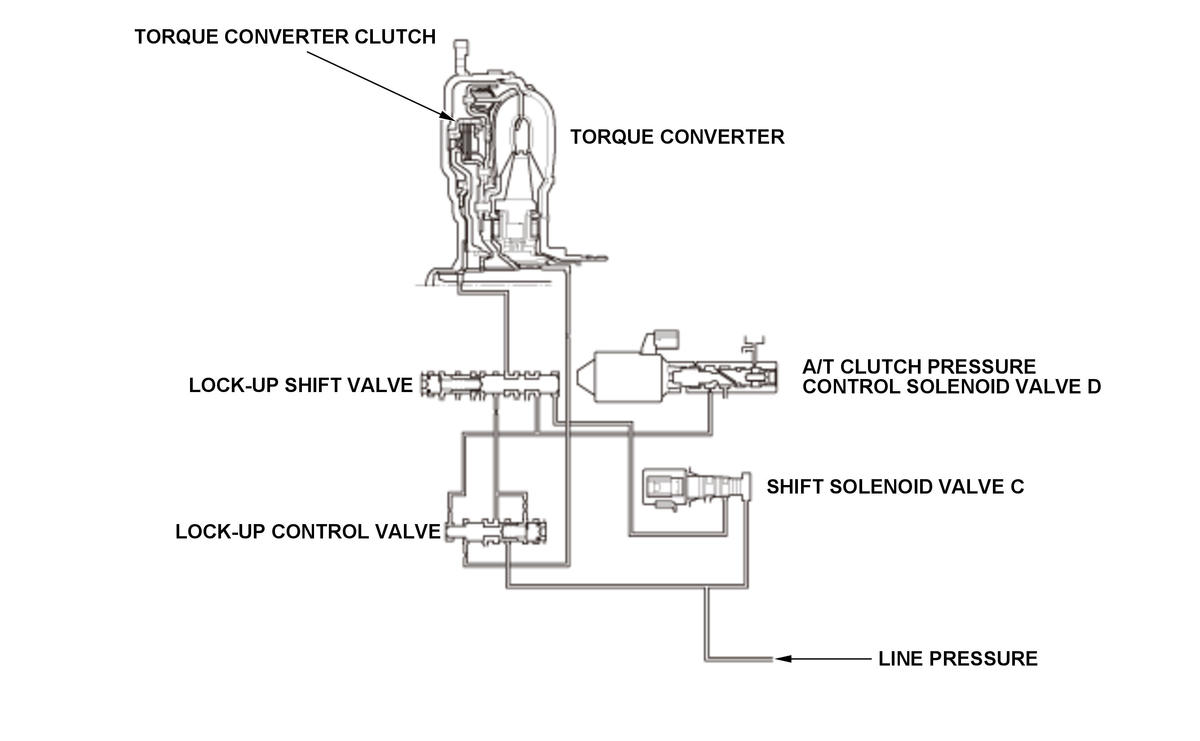 TORQUE CONVERTER CLUTCH

TORQUE CONVERTER

LOCK-UP SHIFT VALVE

A/T CLUTCH PRESSURE CONTROL SOLENOID VALVE D

SHIFT SOLENOID VALVE C

LOCK-UP CONTROL VALVE

LINE PRESSURE