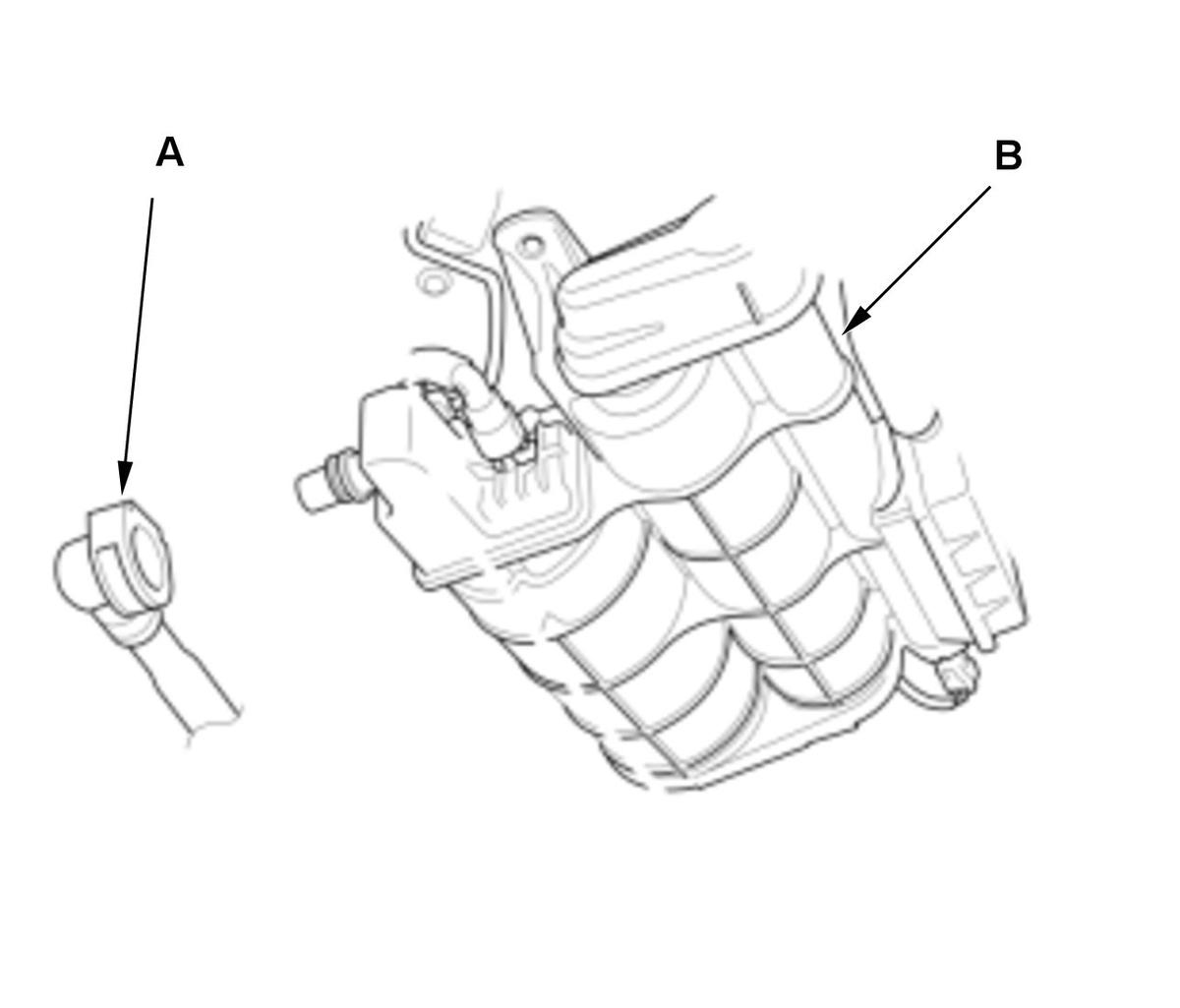 A

B