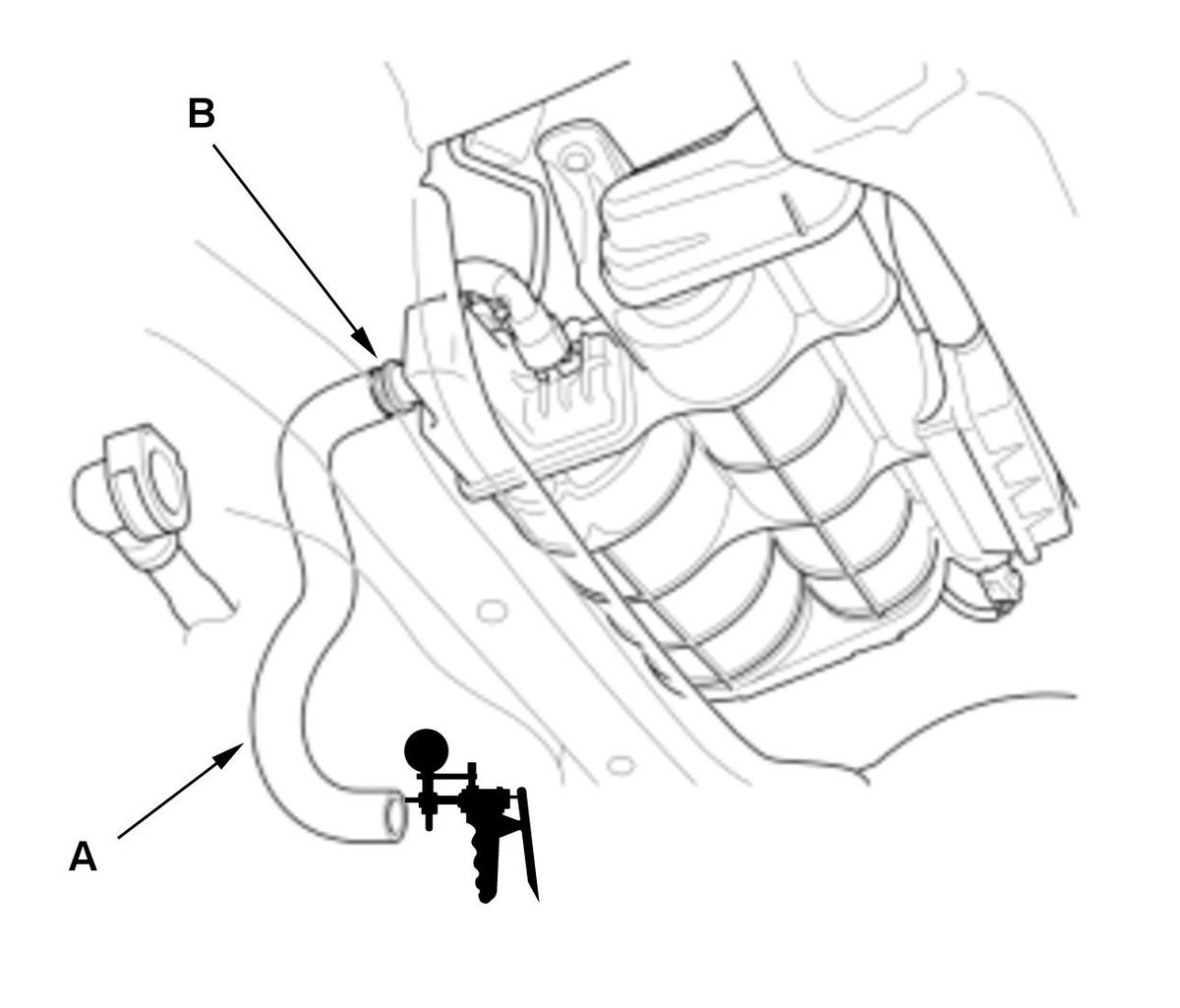 B

A