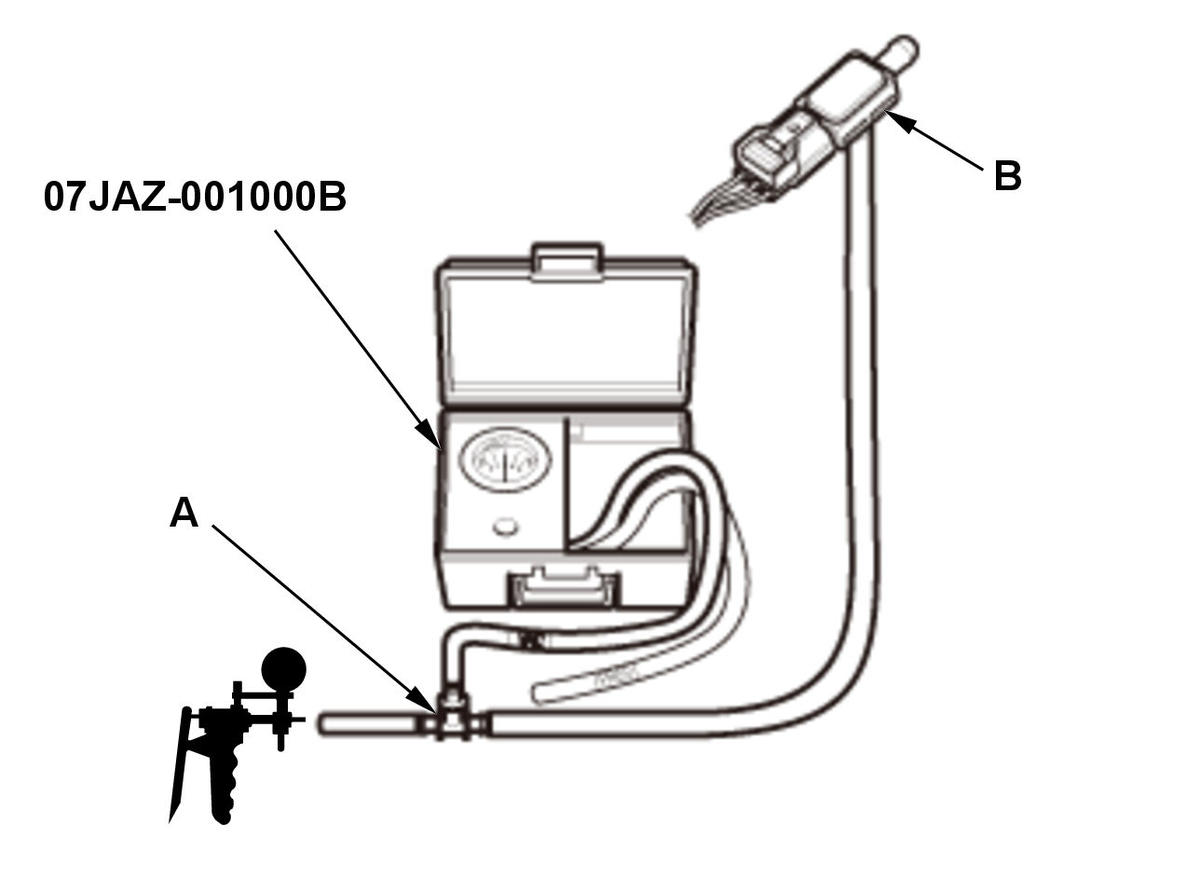 07JAZ-001000B

B

A