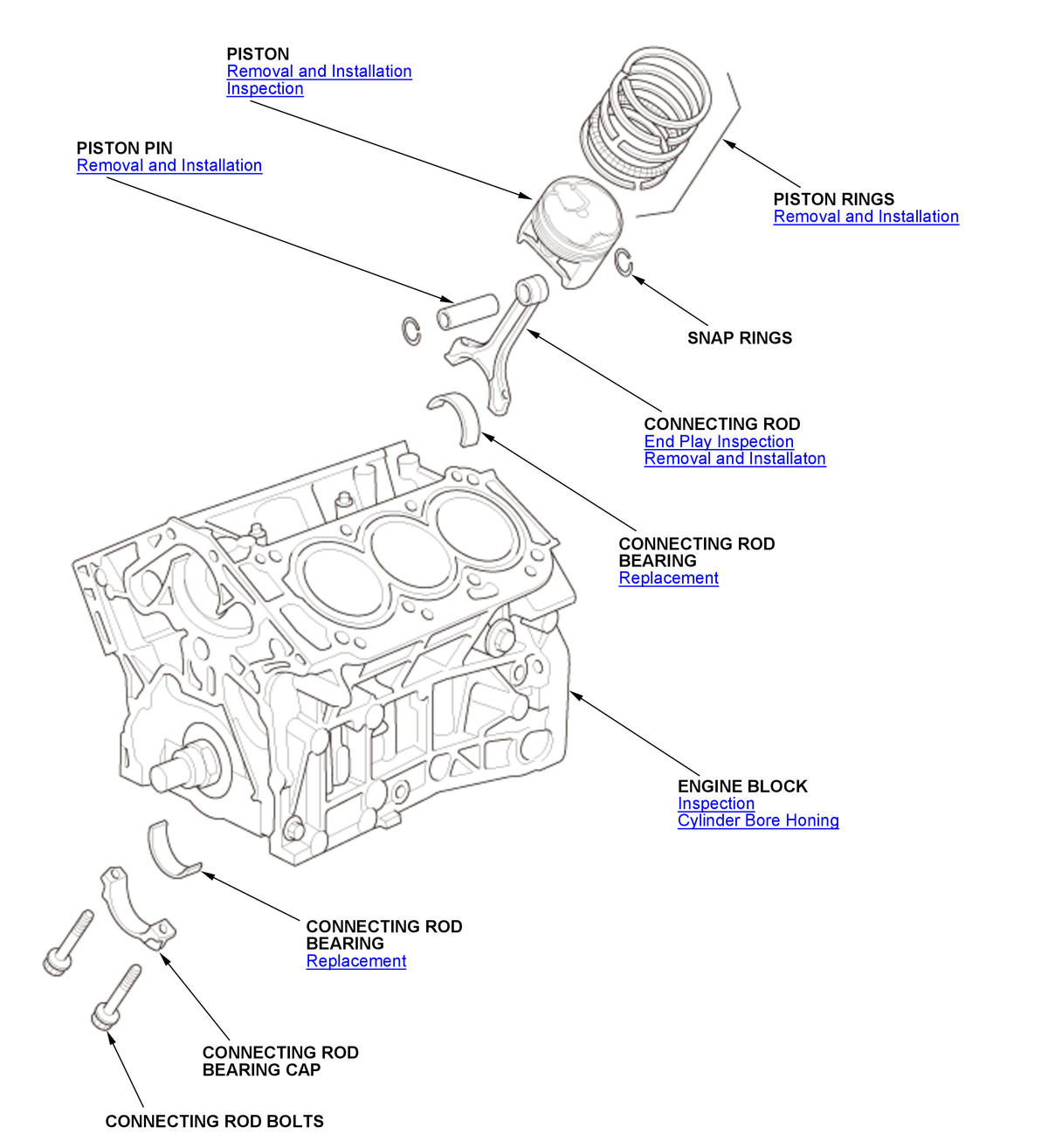 PISTON
Removal and Installation
Inspection

PISTON PIN
Removal and Installation

PISTON RINGS
Removal and Installation

SNAP RINGS

CONNECTING ROD
End Play Inspection
Removal and Installaton

CONNECTING ROD BEARING
Replacement

ENGINE BLOCK
Inspection
Cylinder Bore Honing

CONNECTING ROD BEARING
Replacement

CONNECTING ROD BEARING CAP

CONNECTING ROD BOLTS