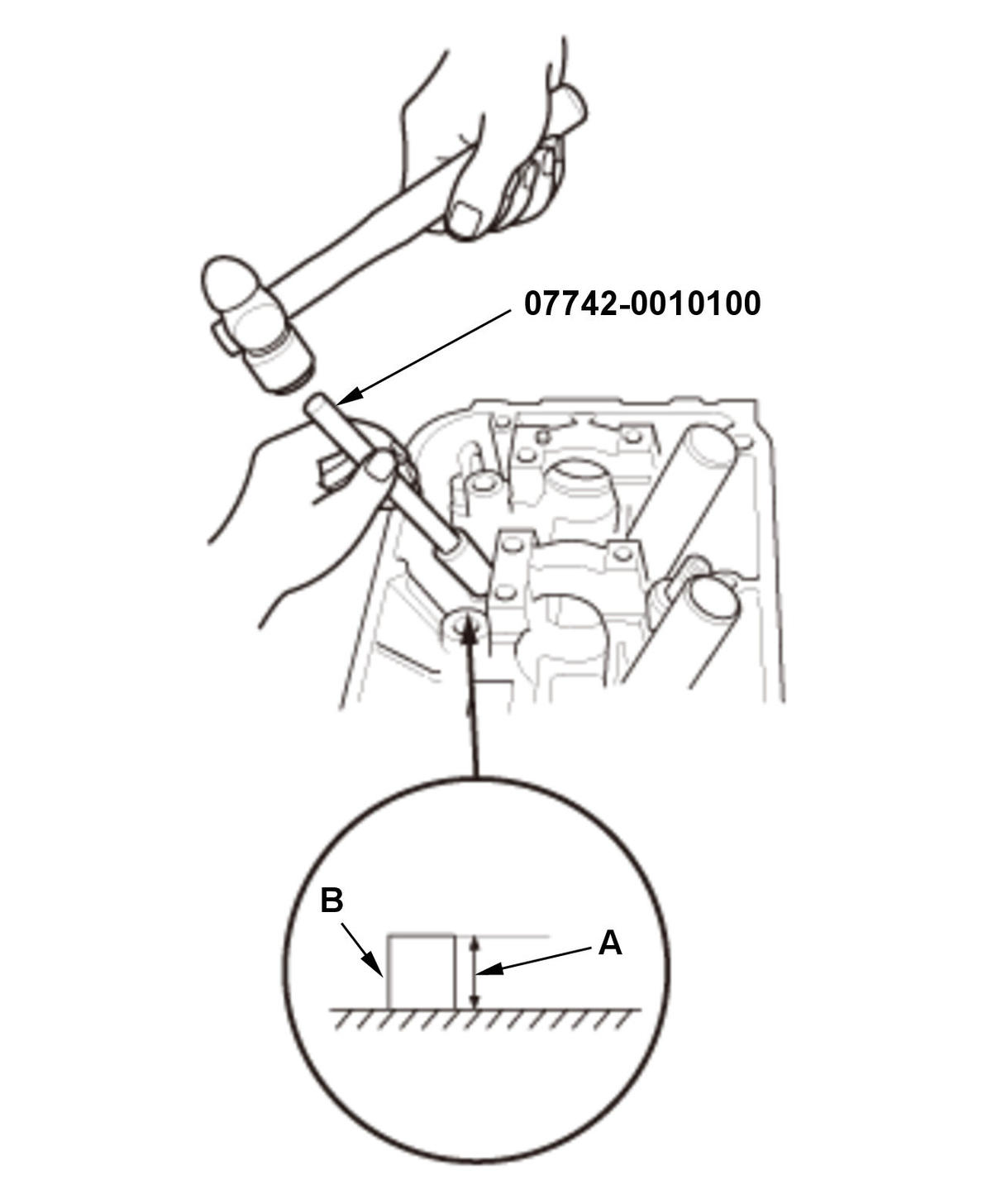 07742-0010100

B

A