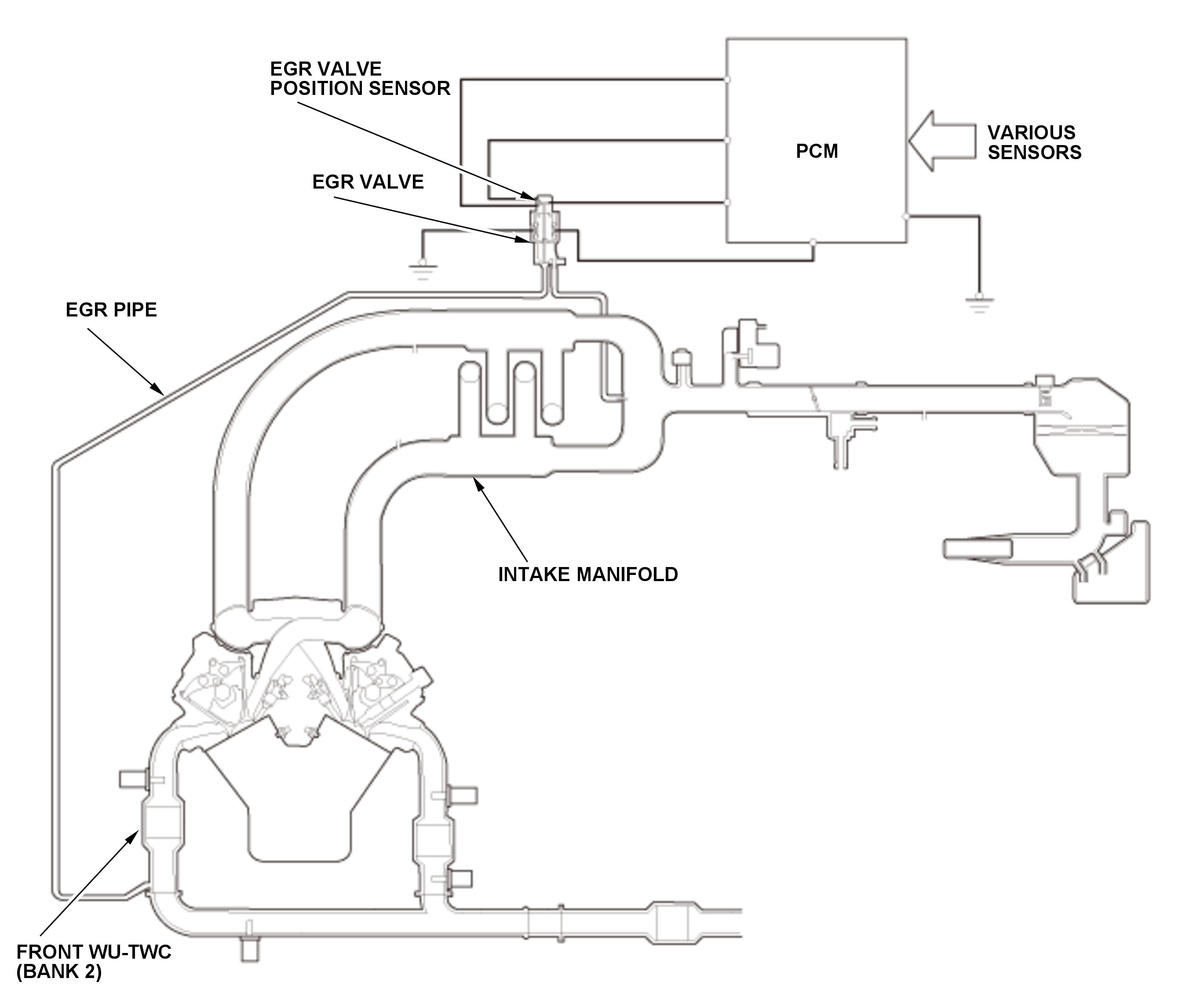 EGR VALVE
POSITION SENSOR

PCM

VARIOUS
SENSORS

EGR VALVE

EGR PIPE

INTAKE MANIFOLD

FRONT WU-TWC
(BANK 2)