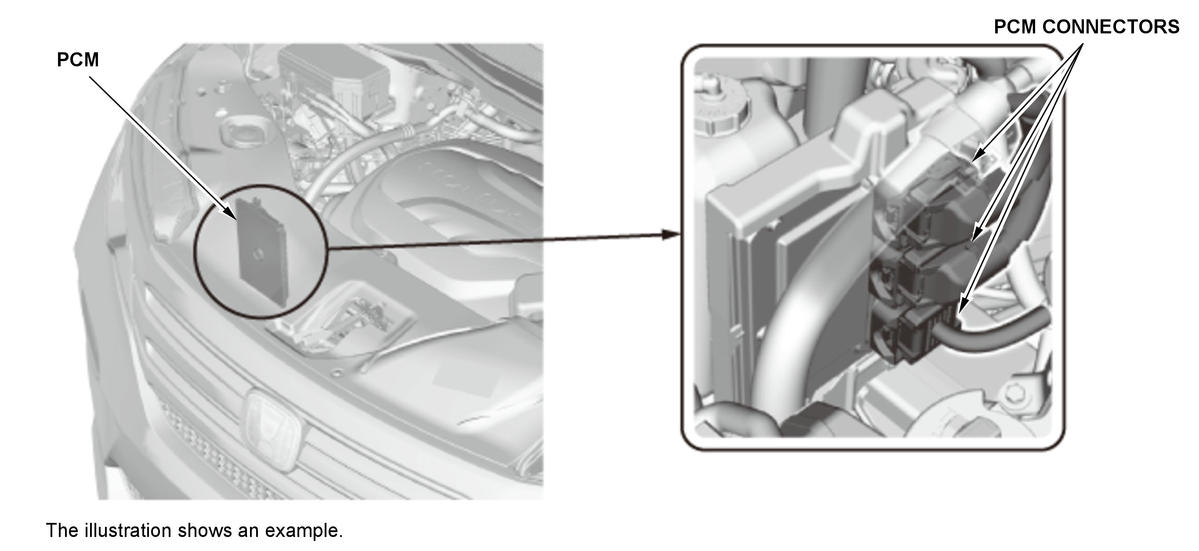 PCM

PCM CONNECTORS

The illustration shows an example.