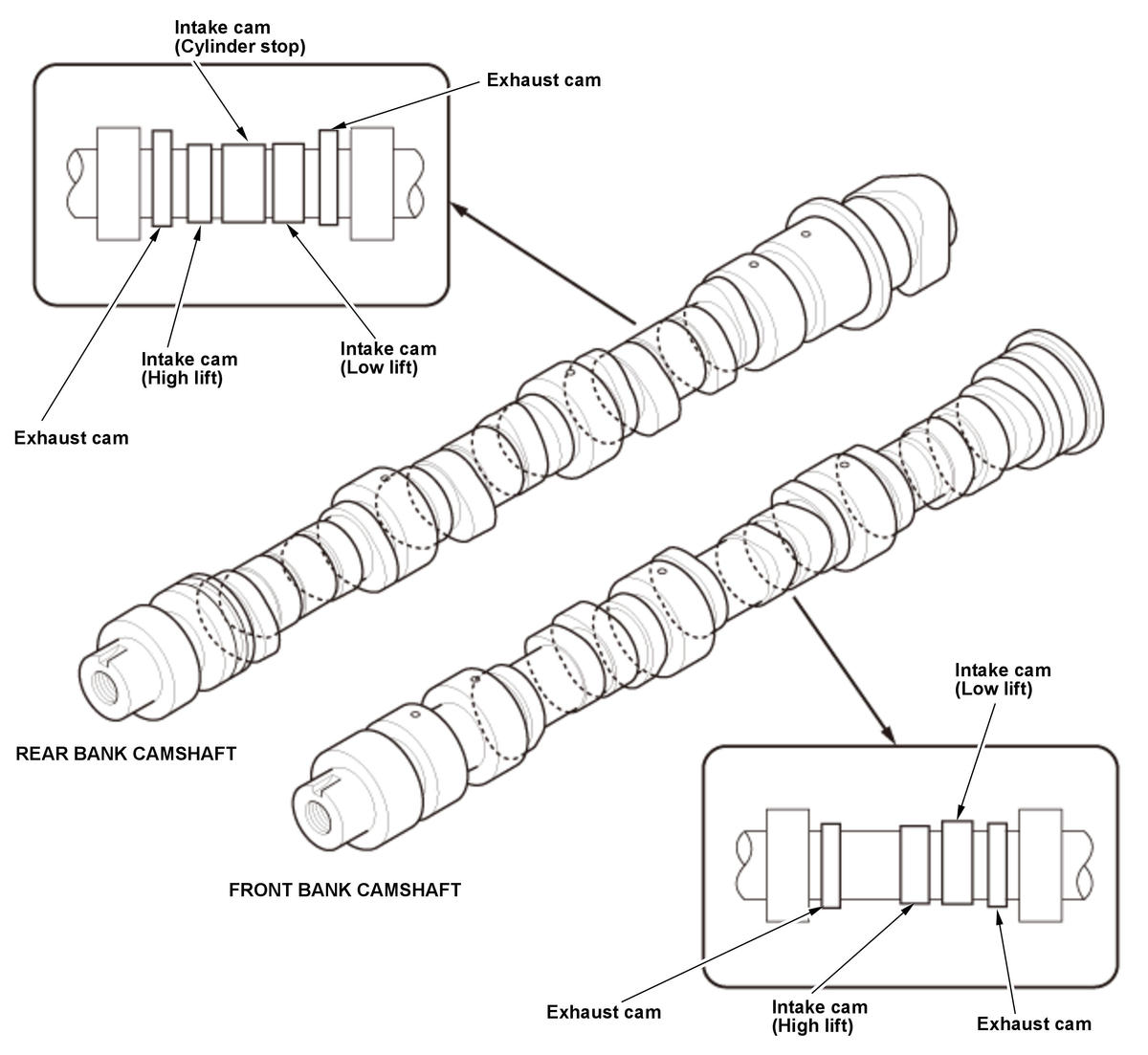 Intake cam
(Cylinder stop)

Exhaust cam

Intake cam
(High lift)

Intake cam
(Low lift)

Exhaust cam

REAR BANK CAMSHAFT

FRONT BANK CAMSHAFT

Intake cam
(Low lift)

Exhaust cam

Intake cam
(High lift)

Exhaust cam