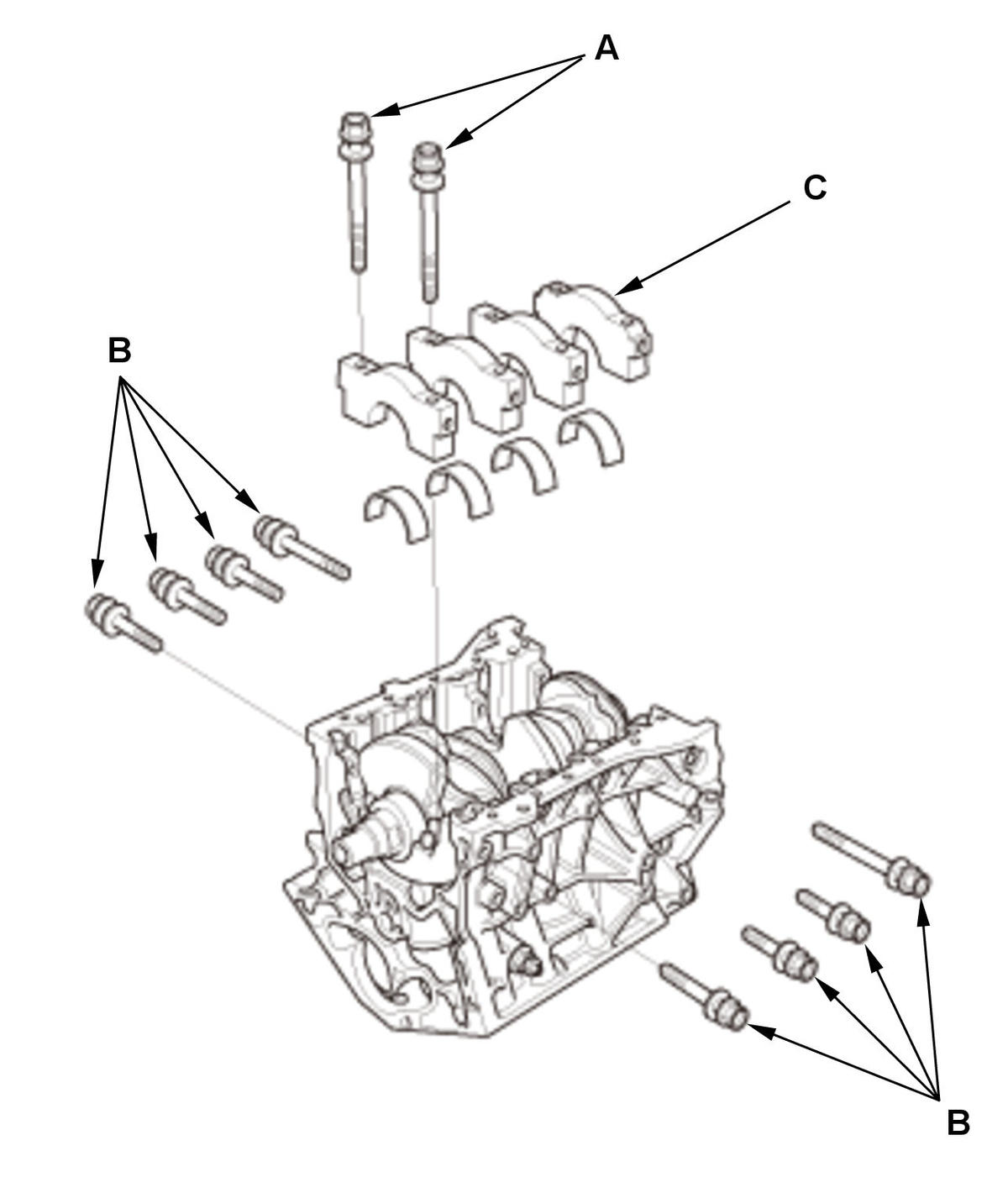 A

C

B

B