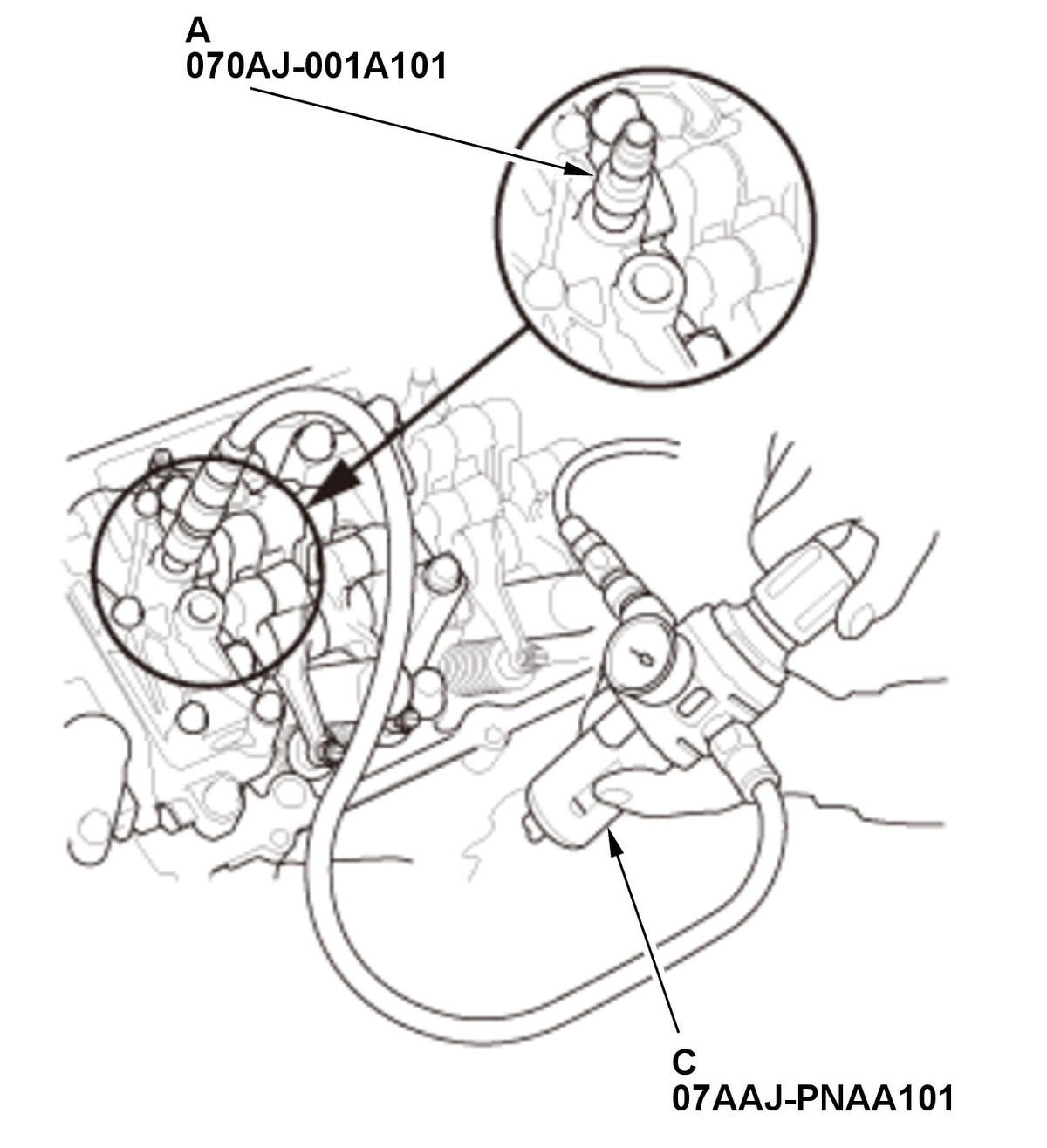 A
070AJ-001A101

C
07AAJ-PNAA101