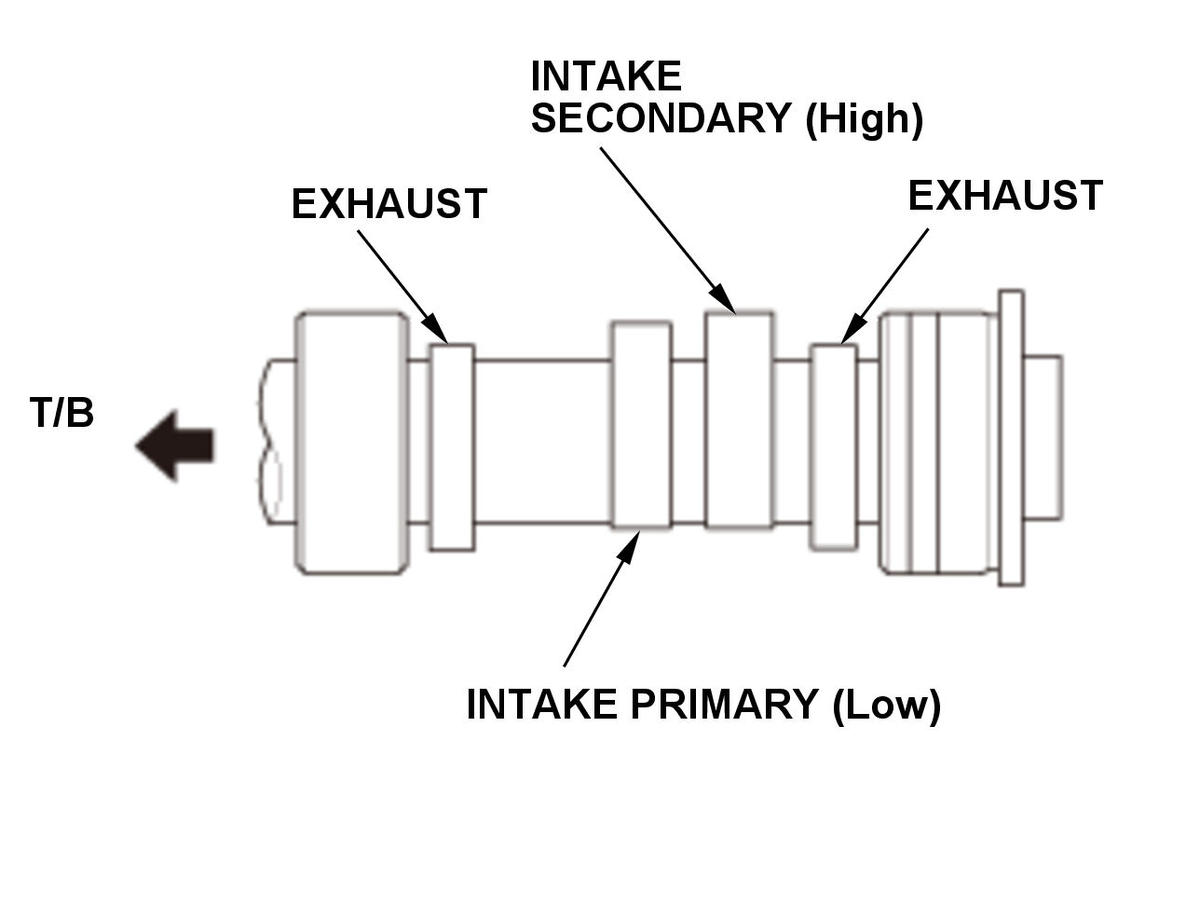 INTAKE SECONDARY (High)

EXHAUST

EXHAUST

T/B

INTAKE PRIMARY (Low)