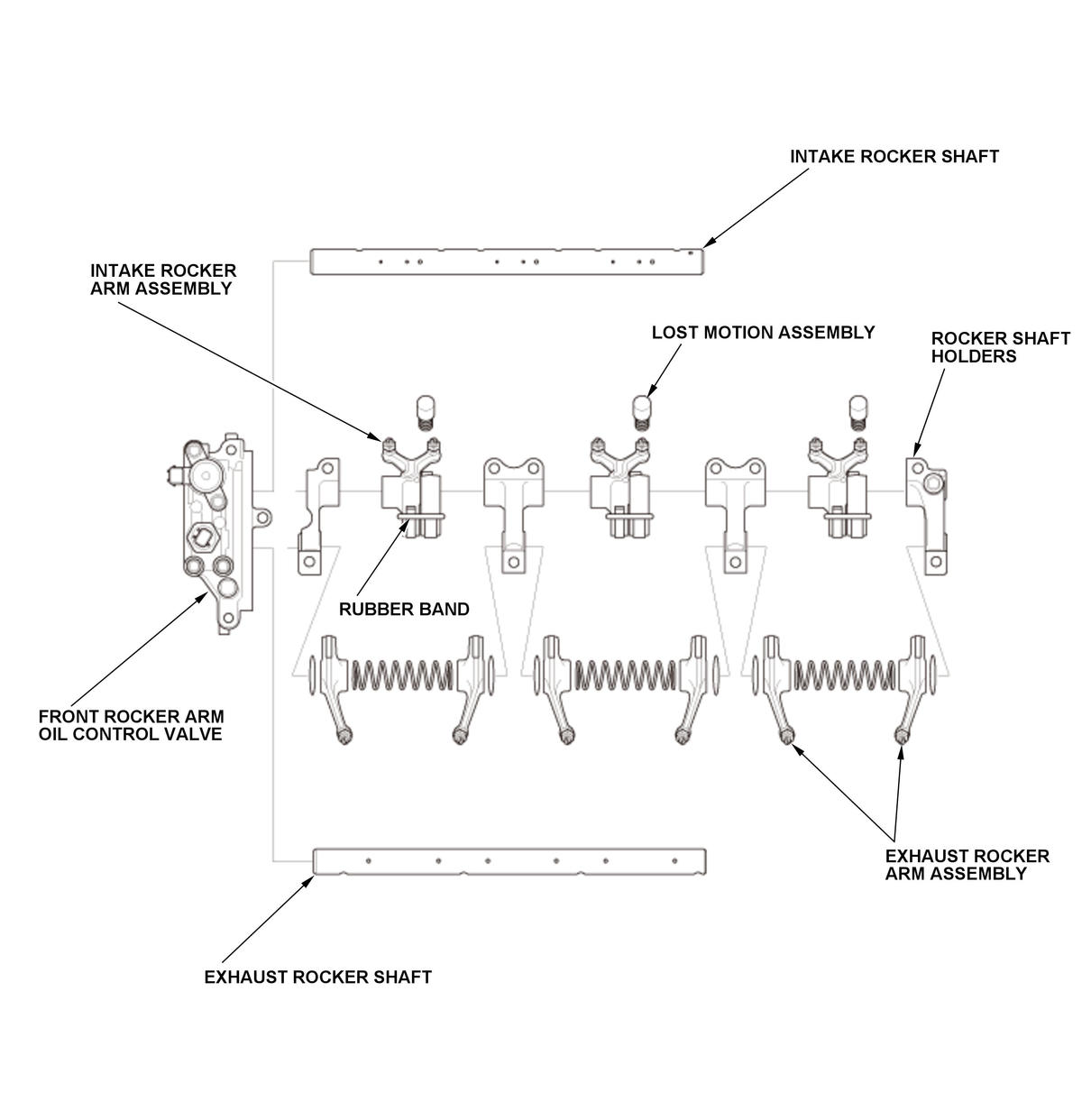 INTAKE ROCKER SHAFT

INTAKE ROCKER ARM ASSEMBLY

LOST MOTION ASSEMBLY

ROCKER SHAFT HOLDERS

RUBBER BAND

FRONT ROCKER ARM OIL CONTROL VALVE

EXHAUST ROCKER ARM ASSEMBLY

EXHAUST ROCKER SHAFT