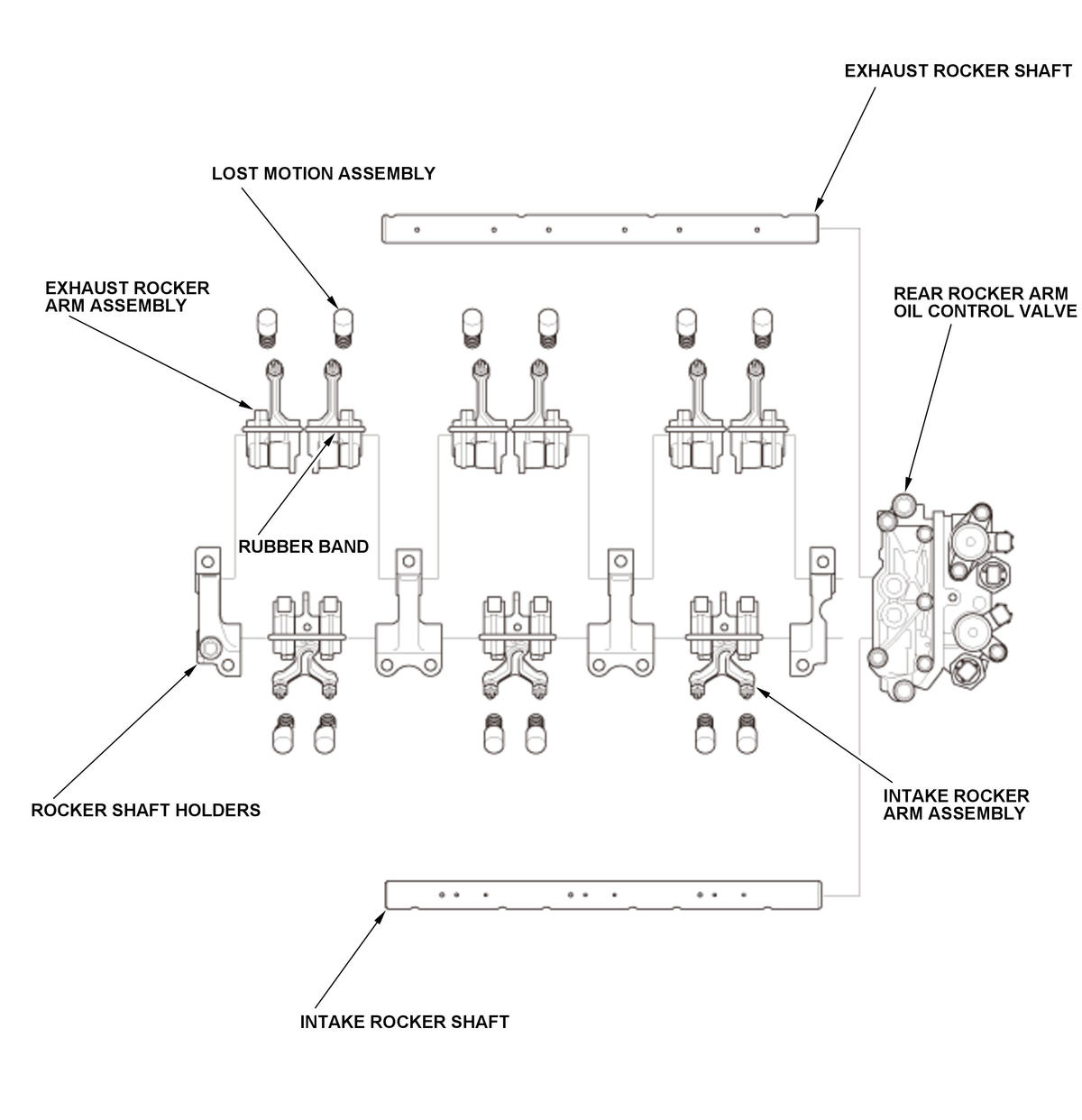 EXHAUST ROCKER SHAFT

LOST MOTION ASSEMBLY

EXHAUST ROCKER ARM ASSEMBLY

REAR ROCKER ARM OIL CONTROL VALVE

RUBBER BAND

ROCKER SHAFT HOLDERS

INTAKE ROCKER ARM ASSEMBLY

INTAKE ROCKER SHAFT