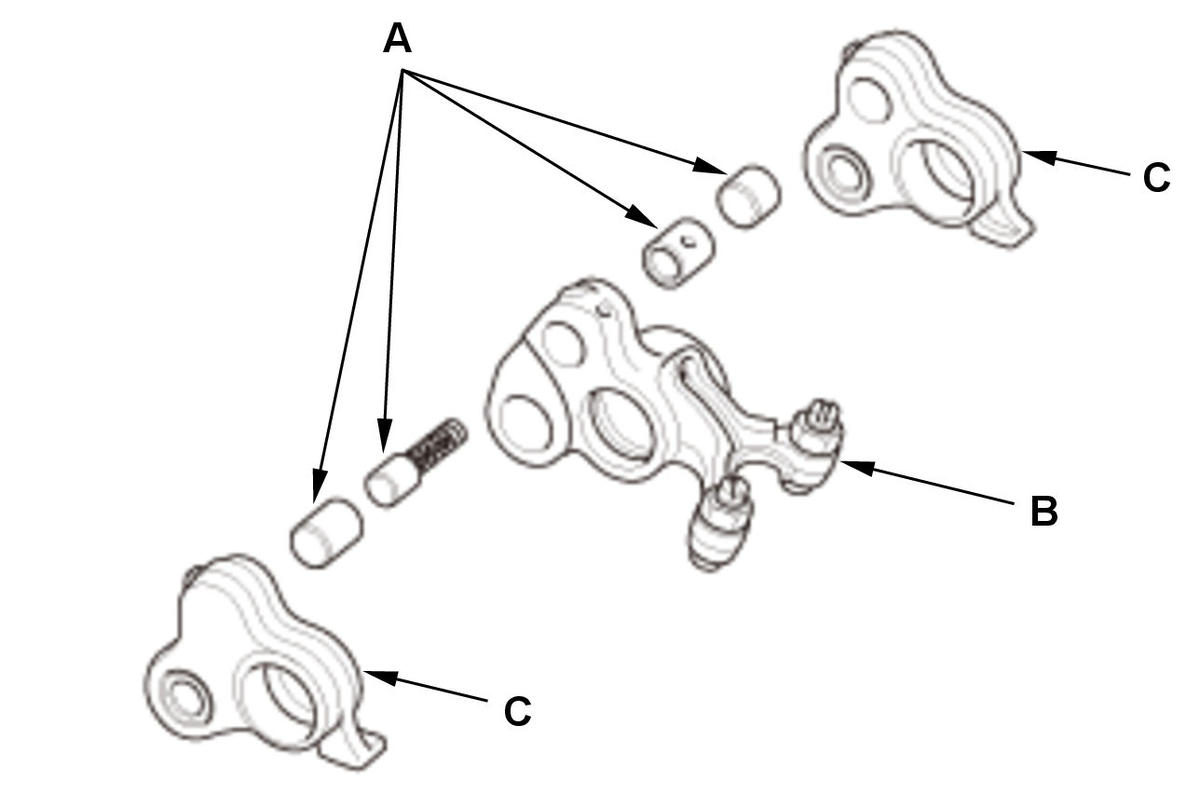 A

C

B

C