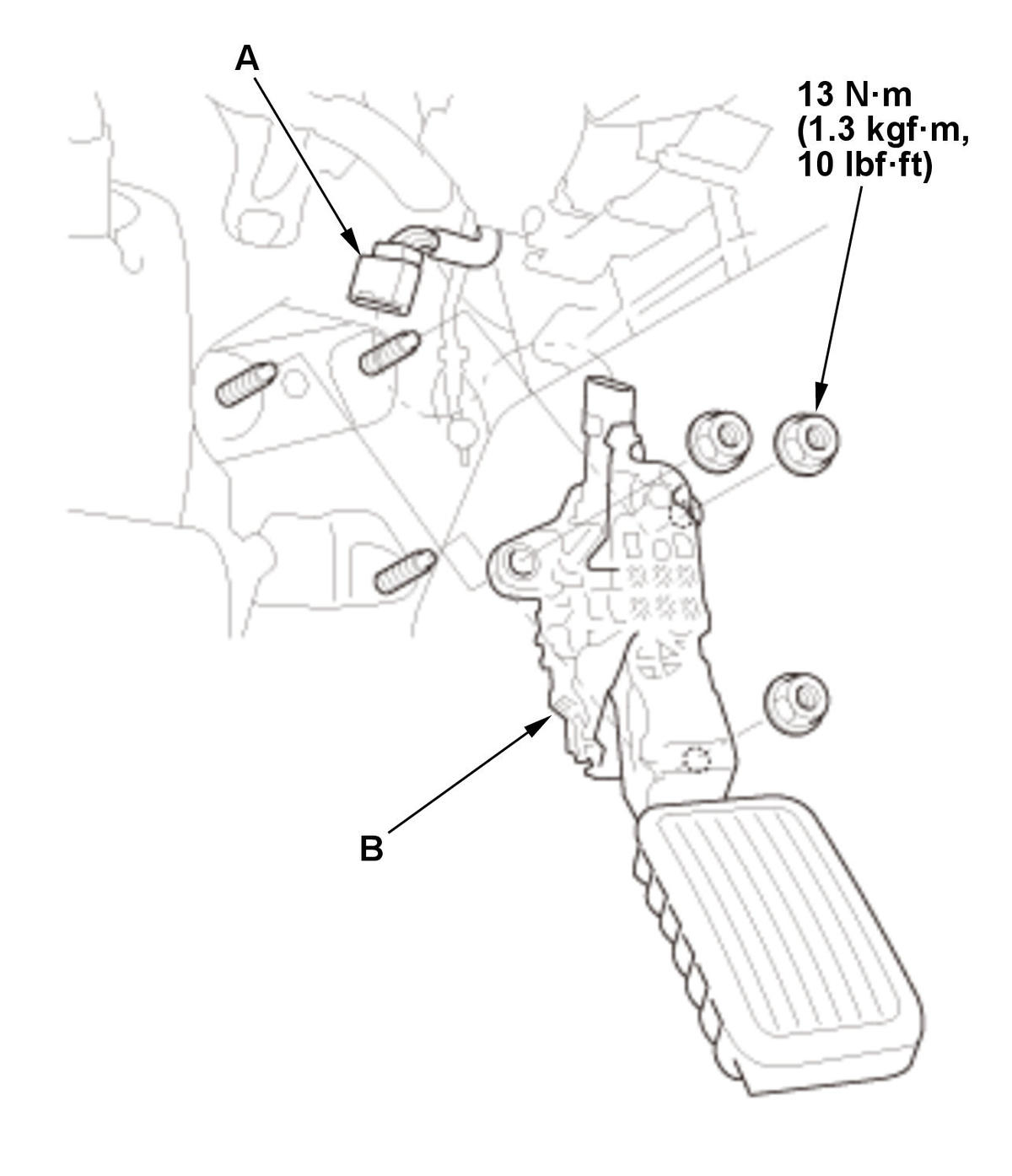 A

13 N·m
(1.3 kgf·m,
10 lbf·ft)

B