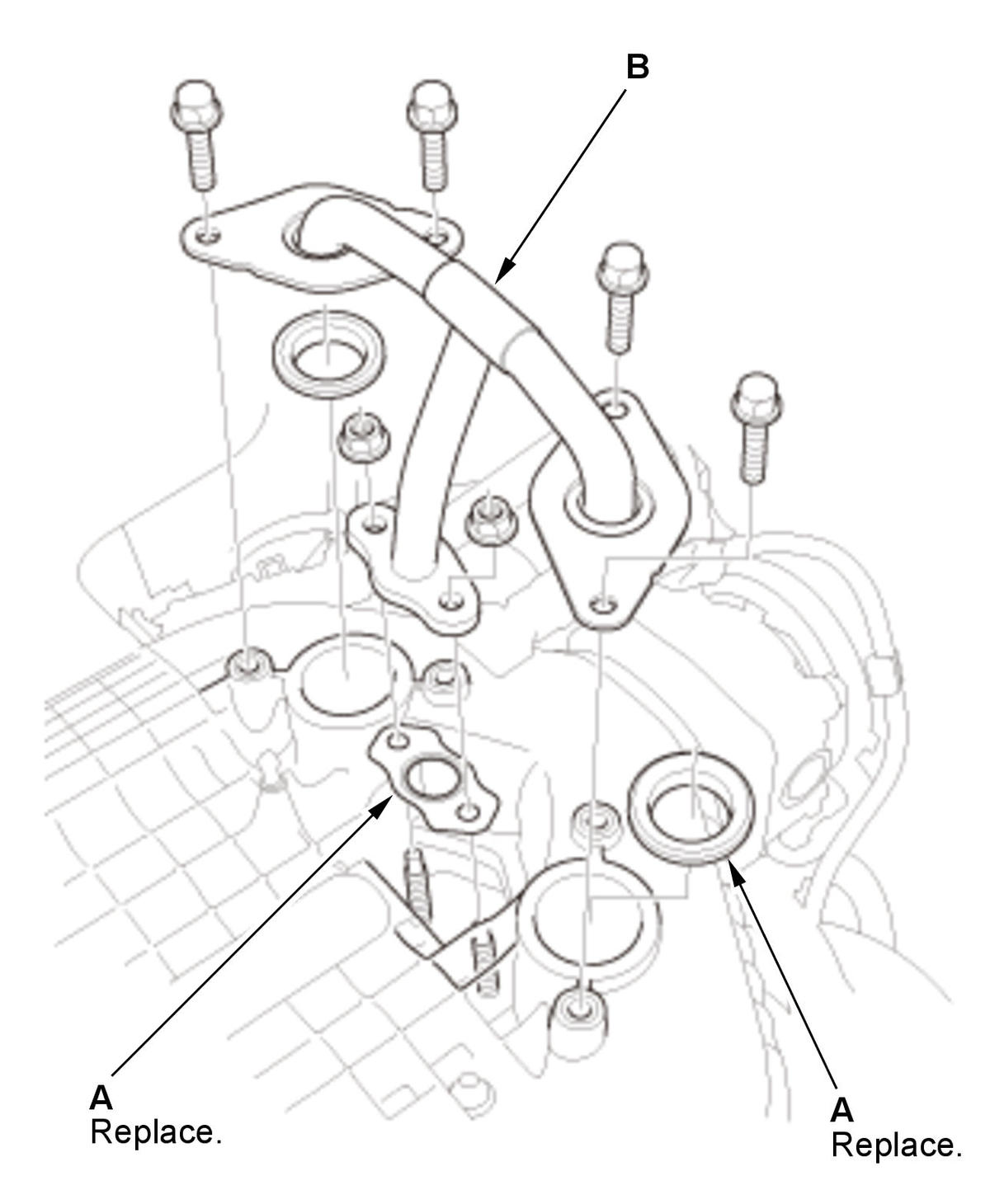 B

A
Replace.

A
Replace.