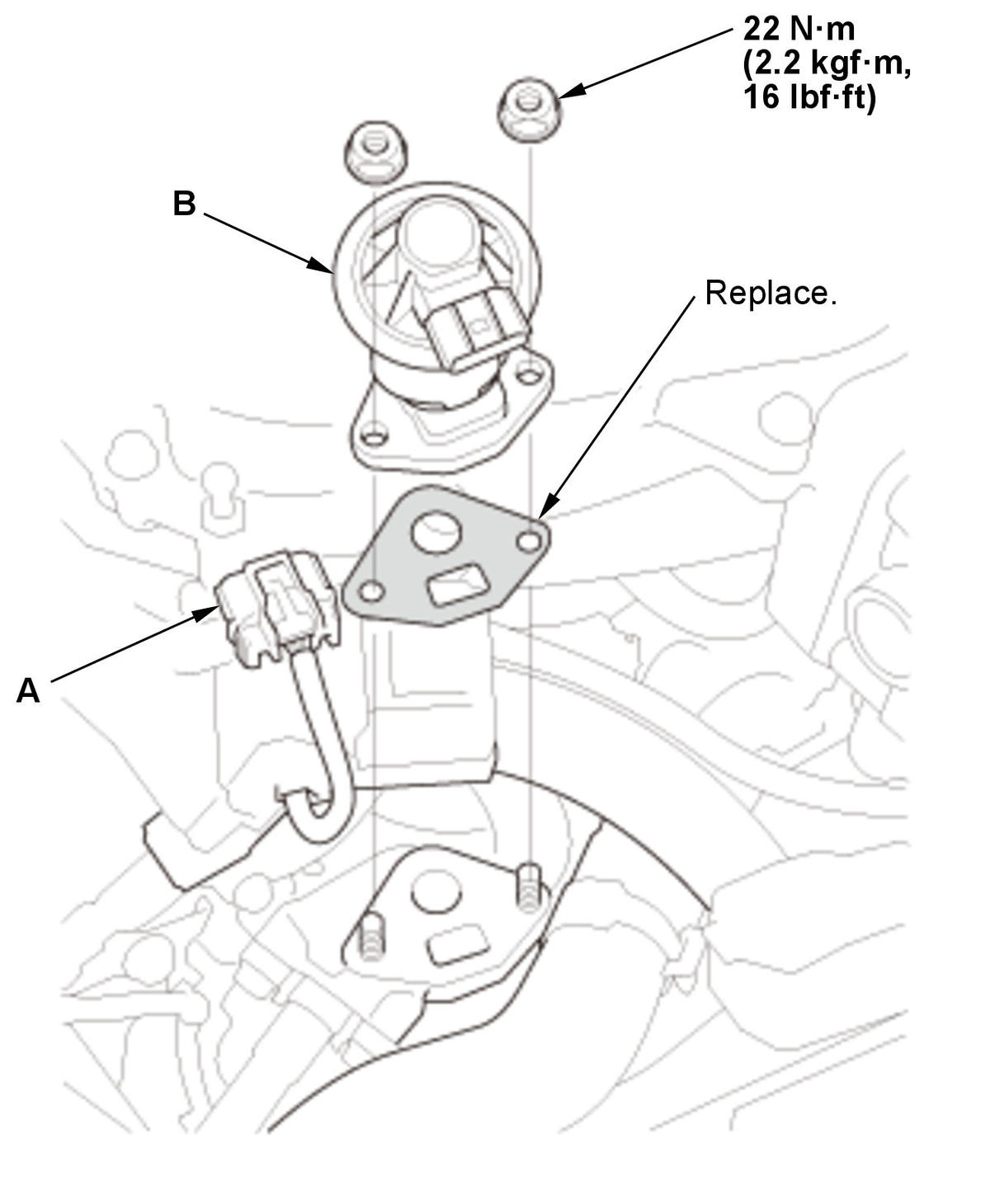 22 N·m
(2.2 kgf·m,
16 lbf·ft)

B

Replace.

A