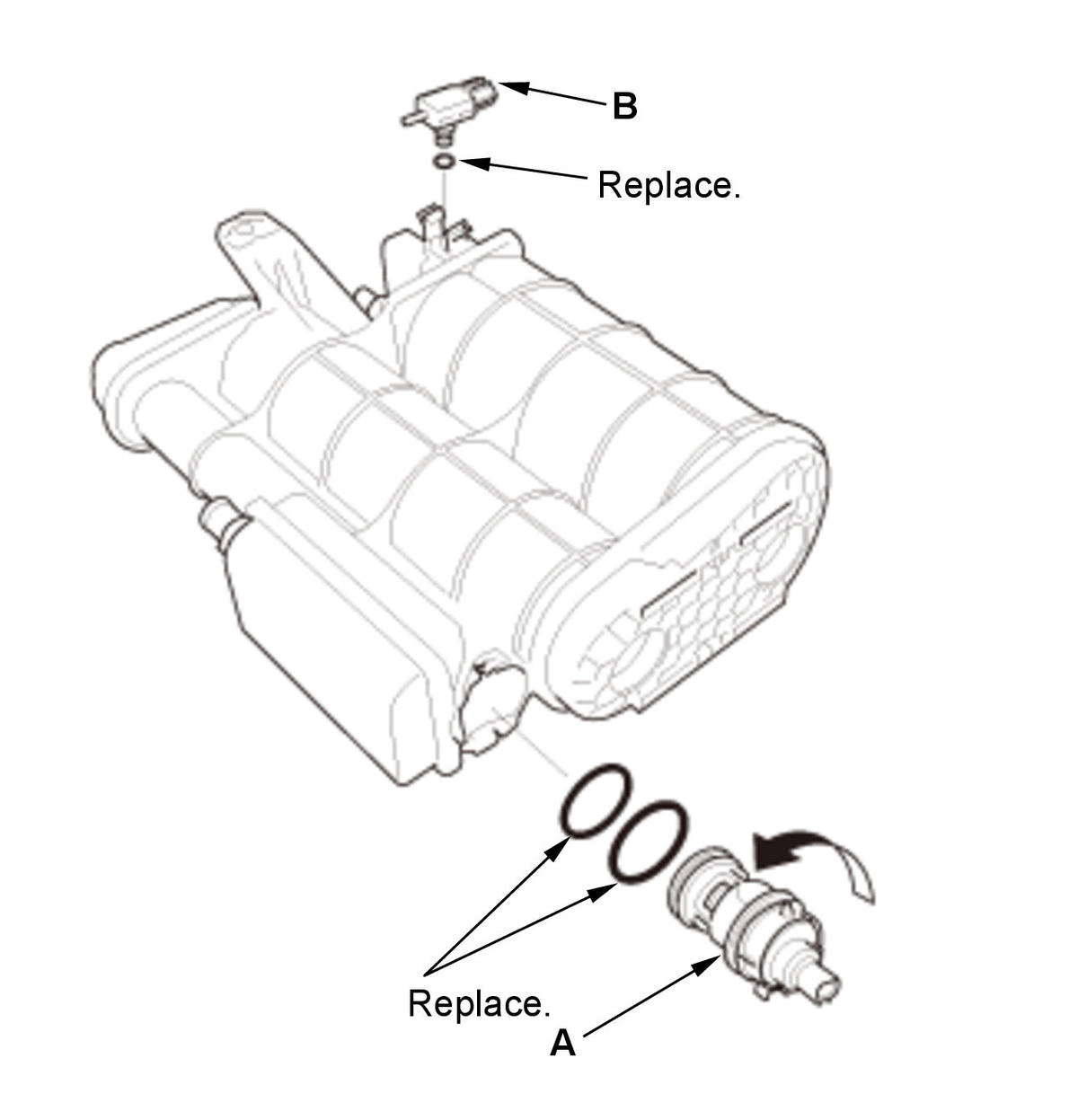 B

Replace.

Replace.

A