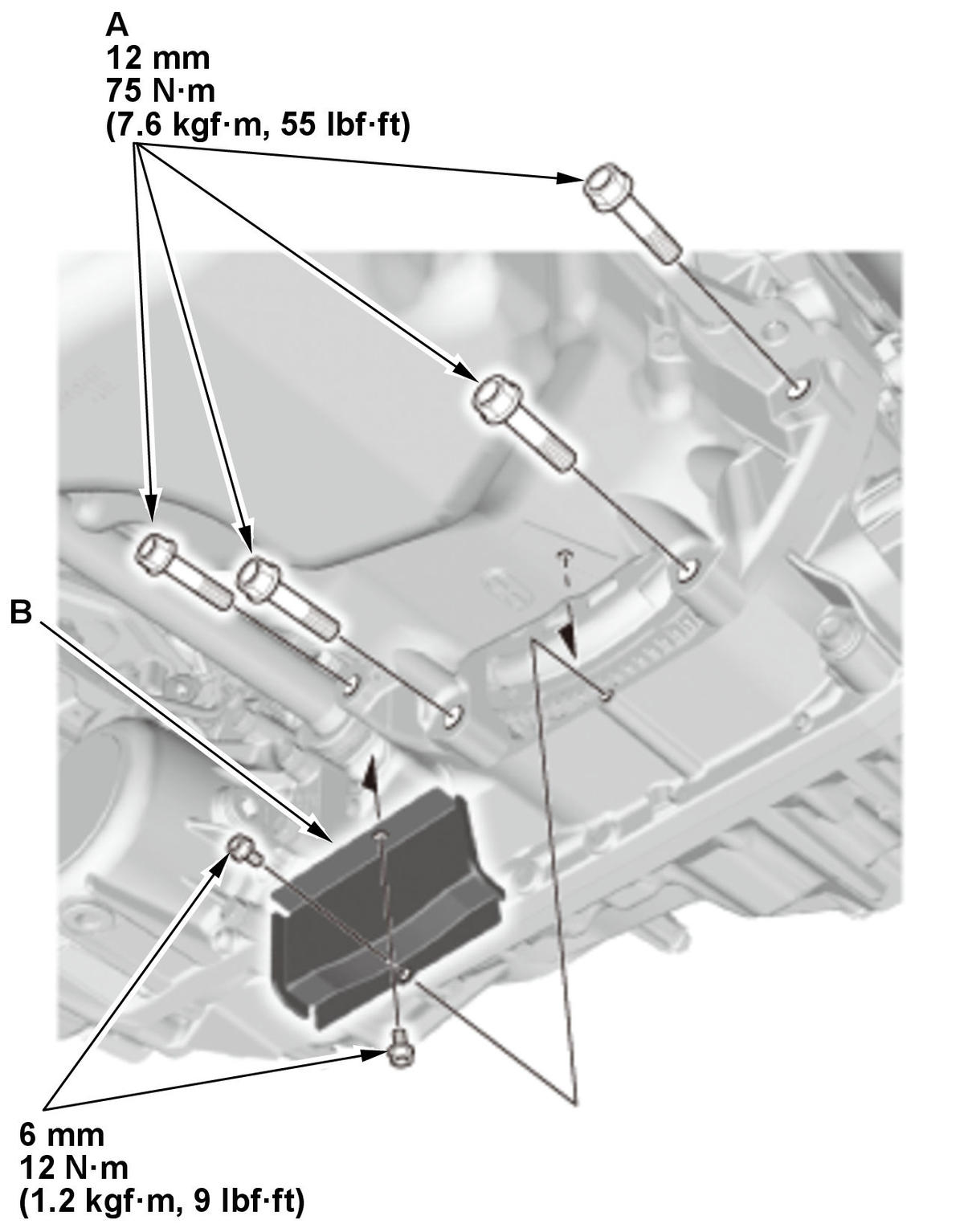 A
12 mm
75 N·m
(7.6 kgf·m, 55 lbf·ft)

B

6 mm
12 N·m
(1.2 kgf·m, 9 lbf·ft)