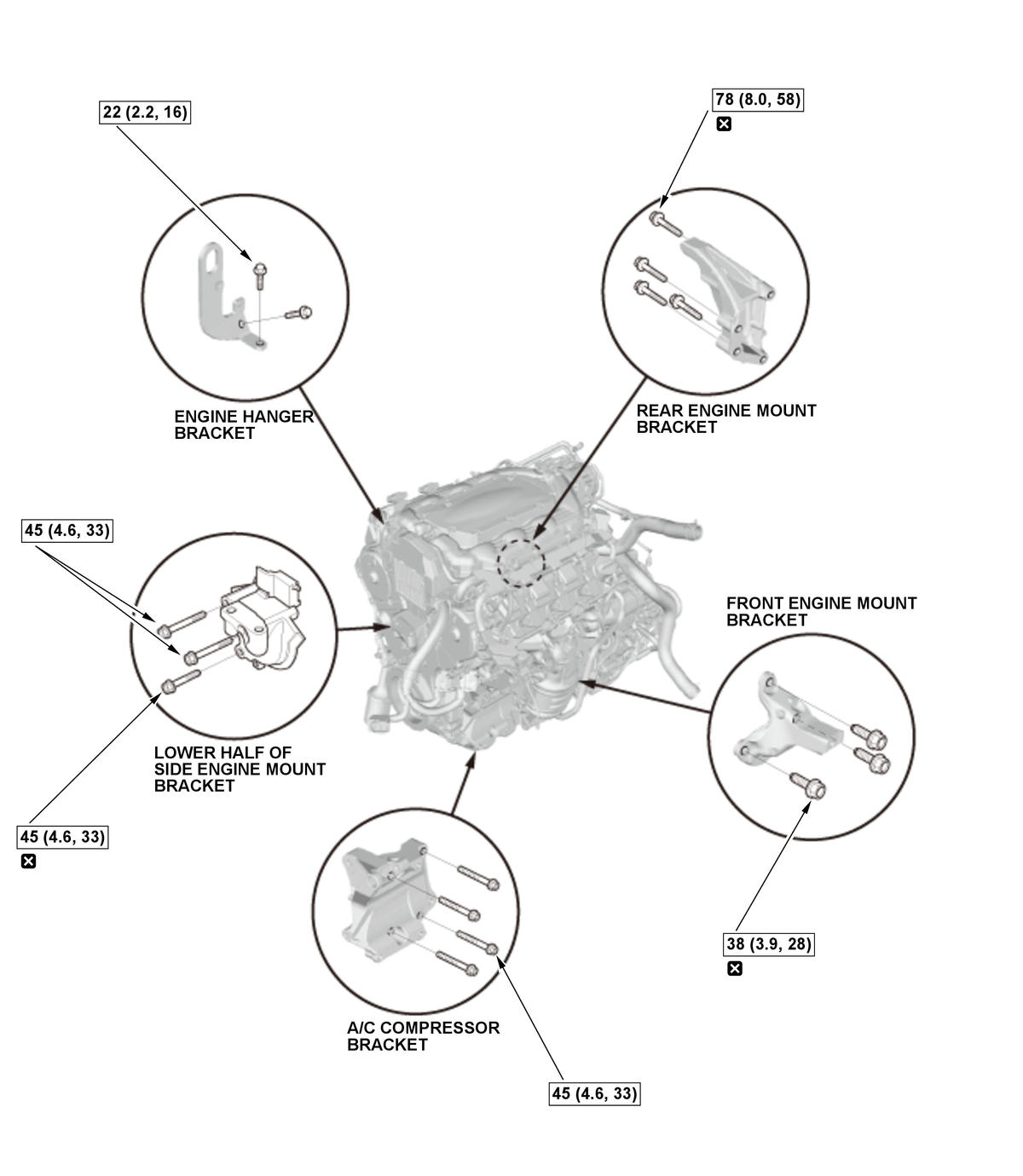 22 (2.2, 16)

78 (8.0, 58)

ENGINE HANGER BRACKET

REAR ENGINE MOUNT BRACKET

45 (4.6, 33)

FRONT ENGINE MOUNT BRACKET

LOWER HALF OF SIDE ENGINE MOUNT BRACKET

45 (4.6, 33)

38 (3.9, 28)

A/C COMPRESSOR BRACKET

45 (4.6, 33)