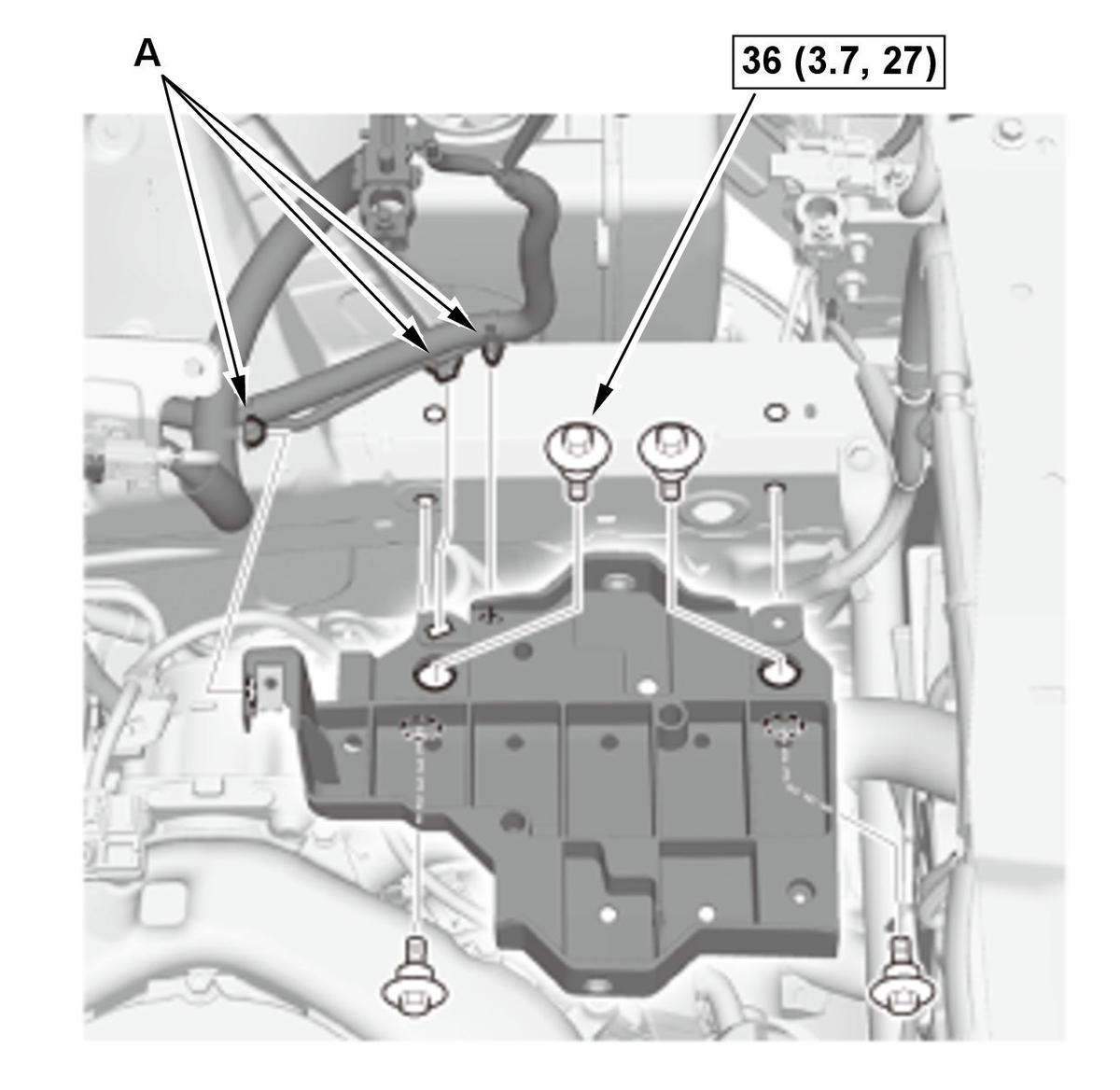 A

36 (3.7, 27)