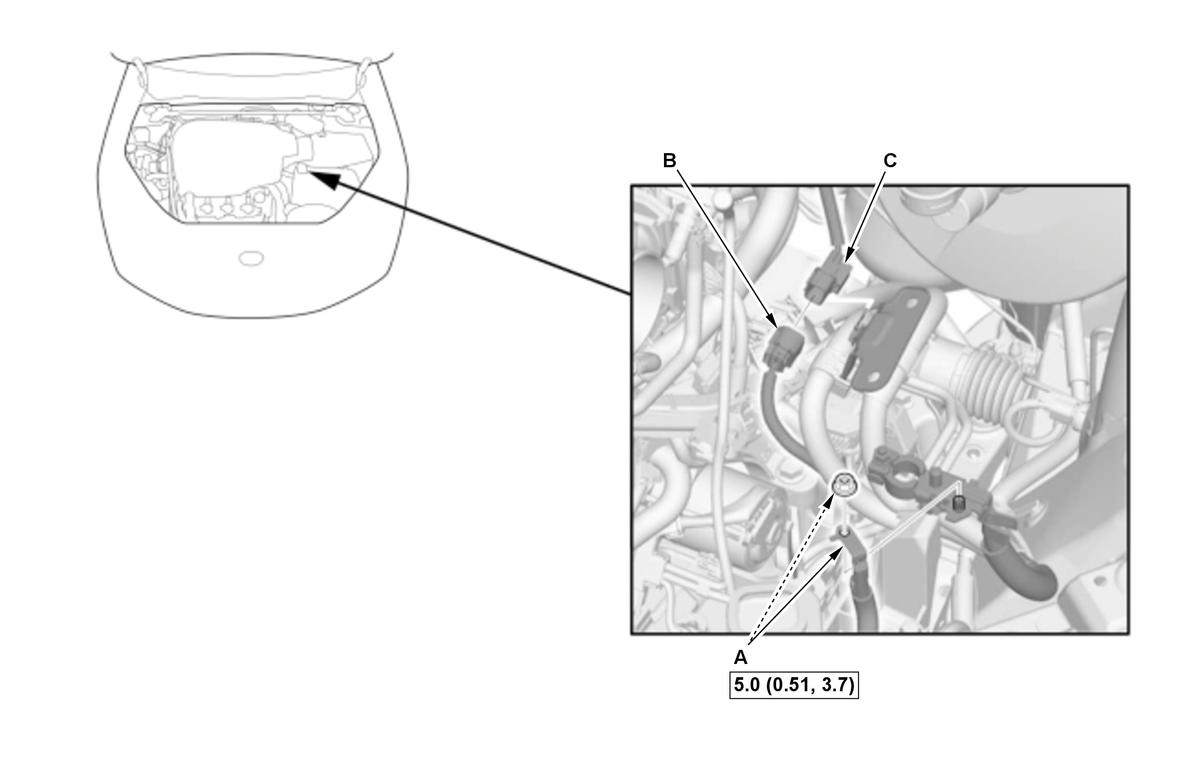 B

C

A

5.0 (0.51, 3.7)