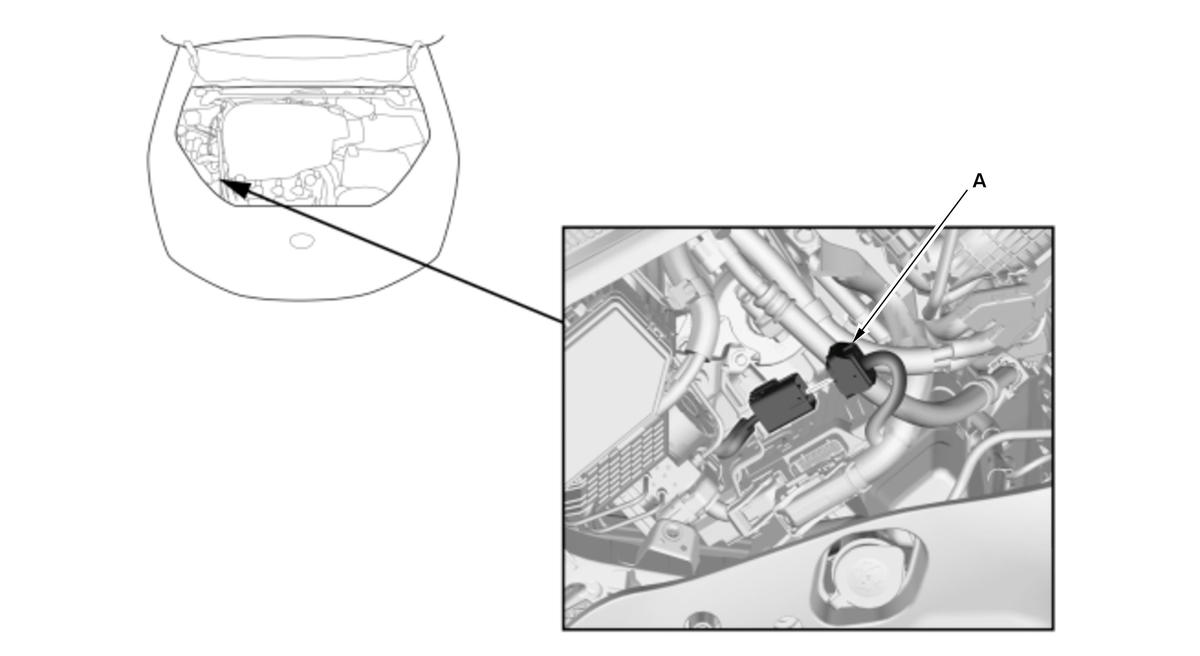 A