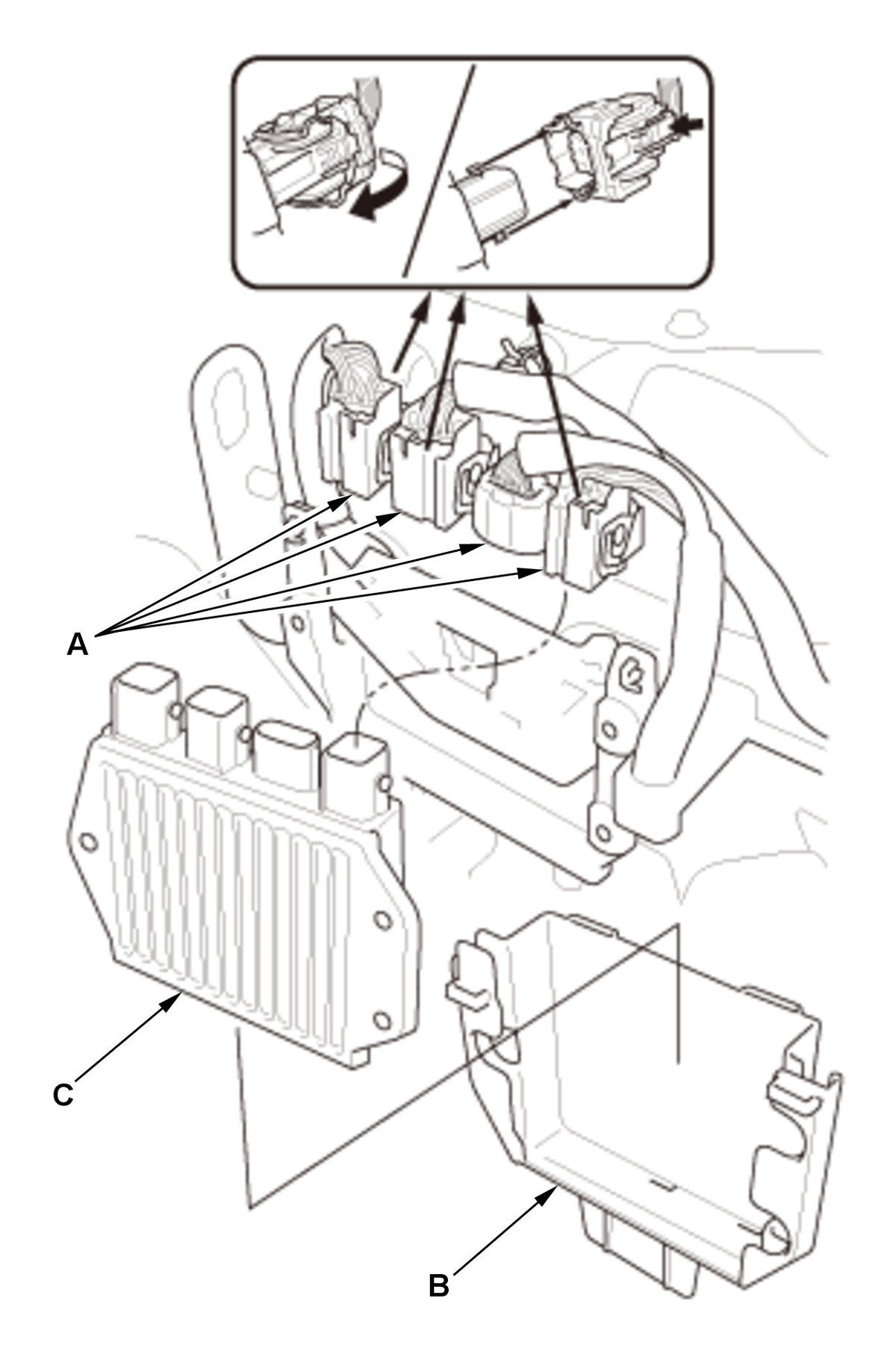 A

C

B