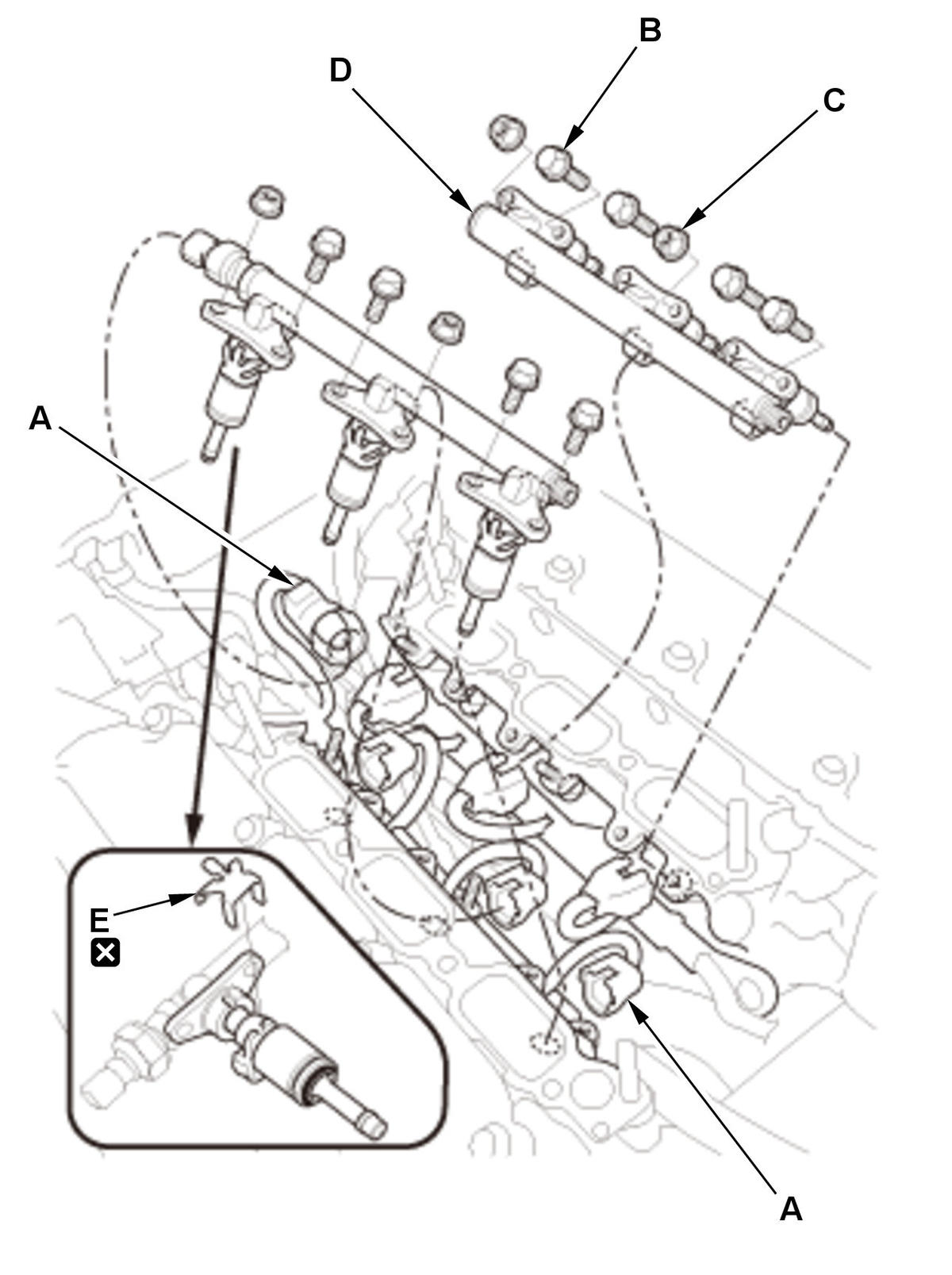 B
D
C
A
E
A